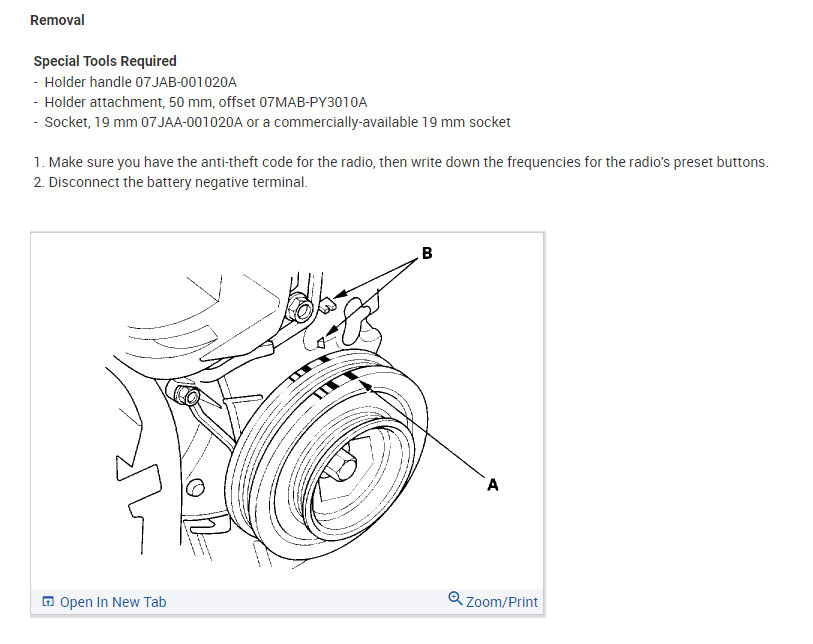 Removal

Special Tools Required
- Holder handle 07JAB-001020A
- Holder attachment, 50 mm, offset 07MAB-PY3010A
- Socket, 19 mm 07JAA-001020A or a commercially-available 19 mm socket

1. Make sure you have the anti-theft code for the radio, then write down the frequencies for the radio's preset buttons.
2. Disconnect the battery negative terminal.

B

A

Open In New Tab
Zoom/Print