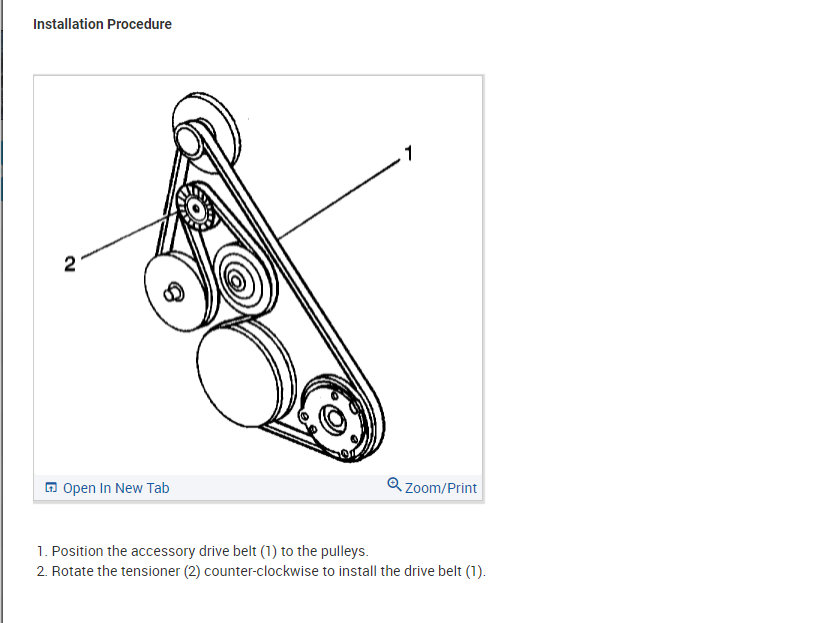 Installation Procedure

1

2

Open In New Tab

Zoom/Print

1. Position the accessory drive belt (1) to the pulleys.
2. Rotate the tensioner (2) counter-clockwise to install the drive belt (1).