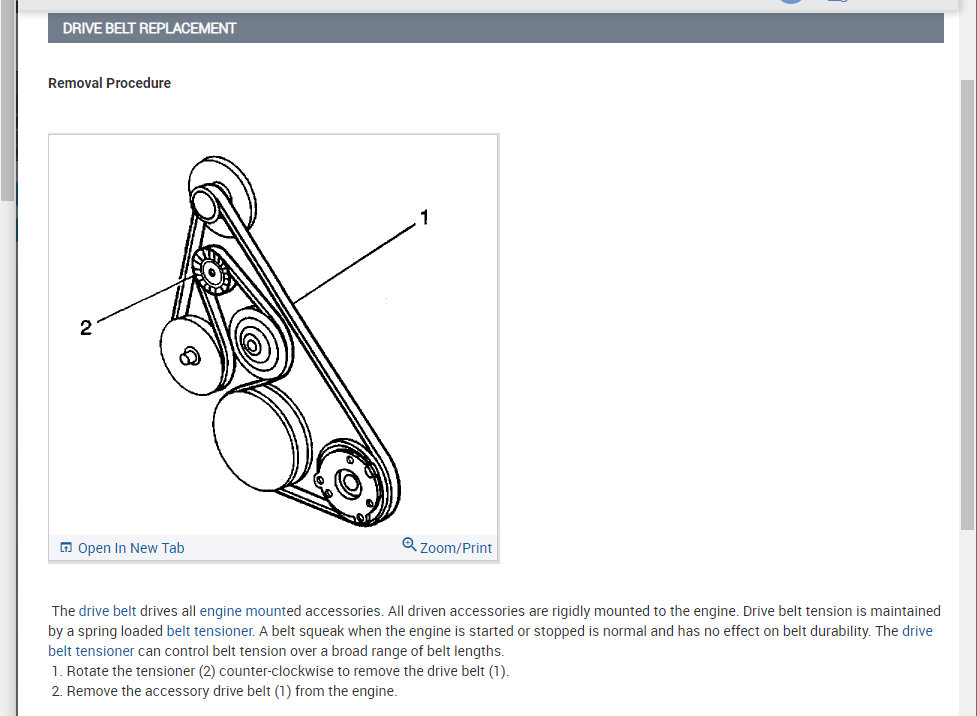 DRIVE BELT REPLACEMENT

Removal Procedure

1

2

Open In New Tab

Zoom/Print

The drive belt drives all engine mounted accessories. All driven accessories are rigidly mounted to the engine. Drive belt tension is maintained by a spring loaded belt tensioner. A belt squeak when the engine is started or stopped is normal and has no effect on belt durability. The drive belt tensioner can control belt tension over a broad range of belt lengths.

1. Rotate the tensioner (2) counter-clockwise to remove the drive belt (1).
2. Remove the accessory drive belt (1) from the engine.