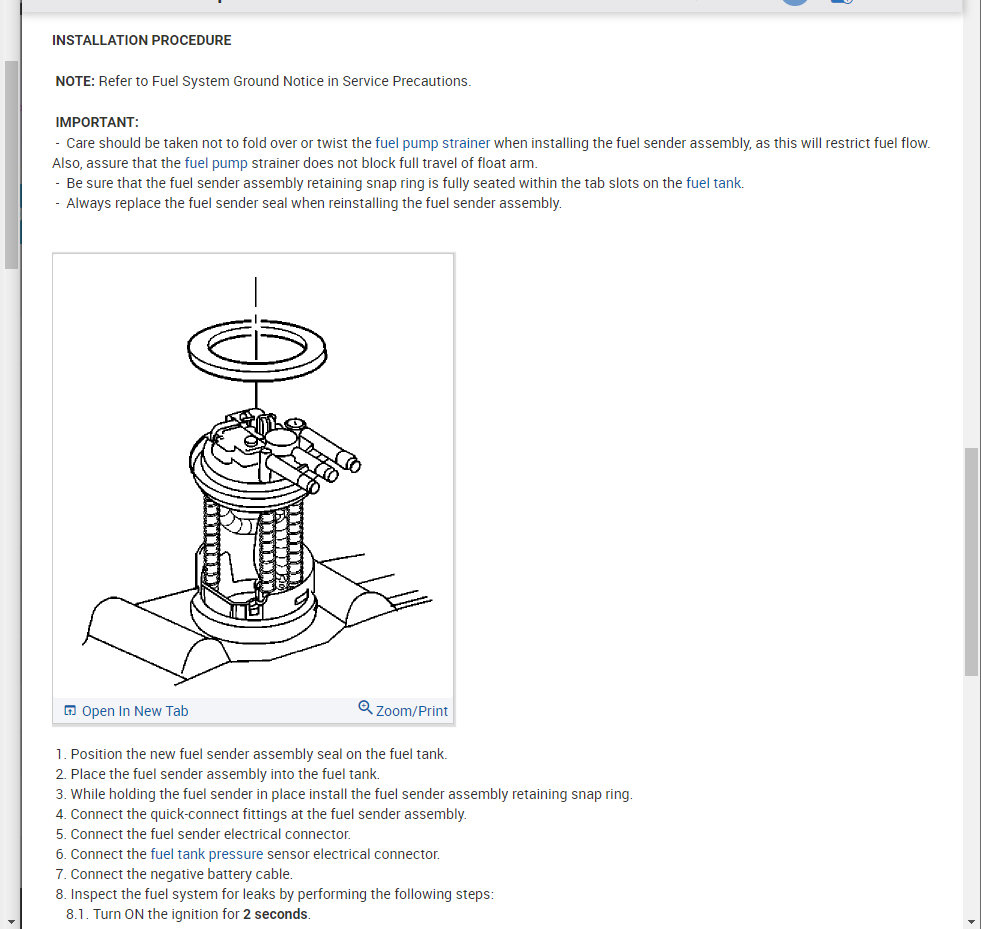 INSTALLATION PROCEDURE

NOTE: Refer to Fuel System Ground Notice in Service Precautions.

IMPORTANT:
- Care should be taken not to fold over or twist the fuel pump strainer when installing the fuel sender assembly, as this will restrict fuel flow. Also, assure that the fuel pump strainer does not block full travel of float arm.
- Be sure that the fuel sender assembly retaining snap ring is fully seated within the tab slots on the fuel tank.
- Always replace the fuel sender seal when reinstalling the fuel sender assembly.

Open In New Tab
Zoom/Print

1. Position the new fuel sender assembly seal on the fuel tank.
2. Place the fuel sender assembly into the fuel tank.
3. While holding the fuel sender in place install the fuel sender assembly retaining snap ring.
4. Connect the quick-connect fittings at the fuel sender assembly.
5. Connect the fuel sender electrical connector.
6. Connect the fuel tank pressure sensor electrical connector.
7. Connect the negative battery cable.
8. Inspect the fuel system for leaks by performing the following steps:
8.1. Turn ON the ignition for 2 seconds.