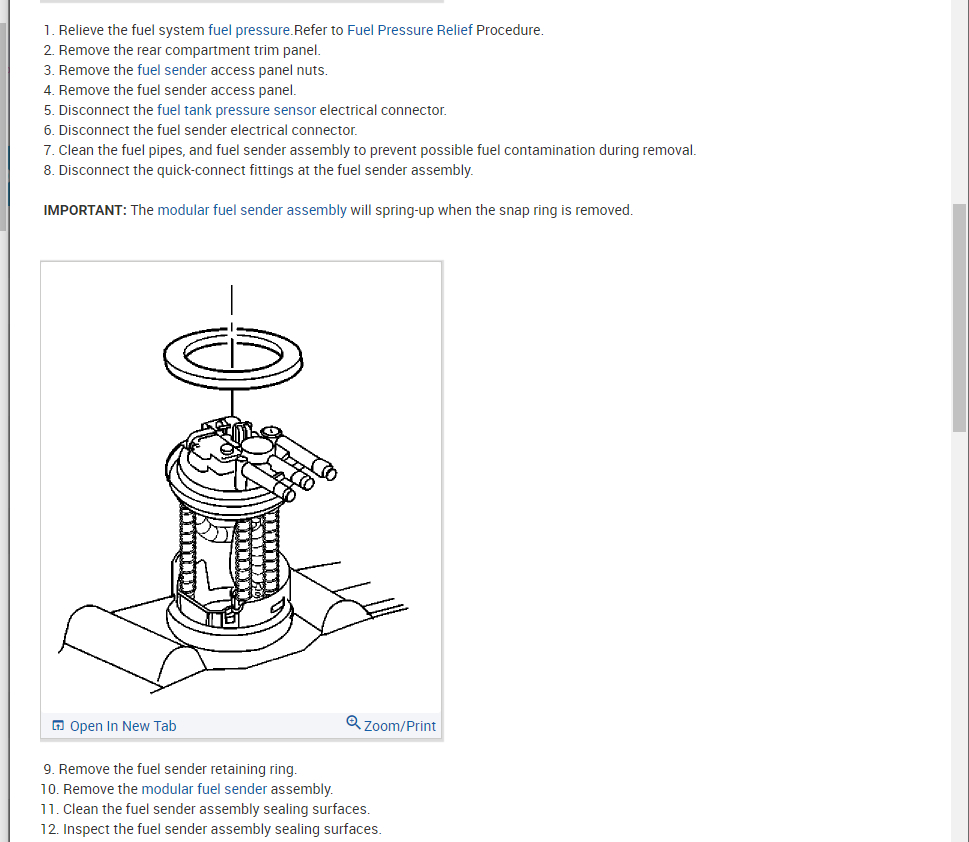 1. Relieve the fuel system fuel pressure.Refer to Fuel Pressure Relief Procedure.
2. Remove the rear compartment trim panel.
3. Remove the fuel sender access panel nuts.
4. Remove the fuel sender access panel.
5. Disconnect the fuel tank pressure sensor electrical connector.
6. Disconnect the fuel sender electrical connector.
7. Clean the fuel pipes, and fuel sender assembly to prevent possible fuel contamination during removal.
8. Disconnect the quick-connect fittings at the fuel sender assembly.

IMPORTANT: The modular fuel sender assembly will spring-up when the snap ring is removed.

Open In New Tab

Zoom/Print

9. Remove the fuel sender retaining ring.
10. Remove the modular fuel sender assembly.
11. Clean the fuel sender assembly sealing surfaces.
12. Inspect the fuel sender assembly sealing surfaces.