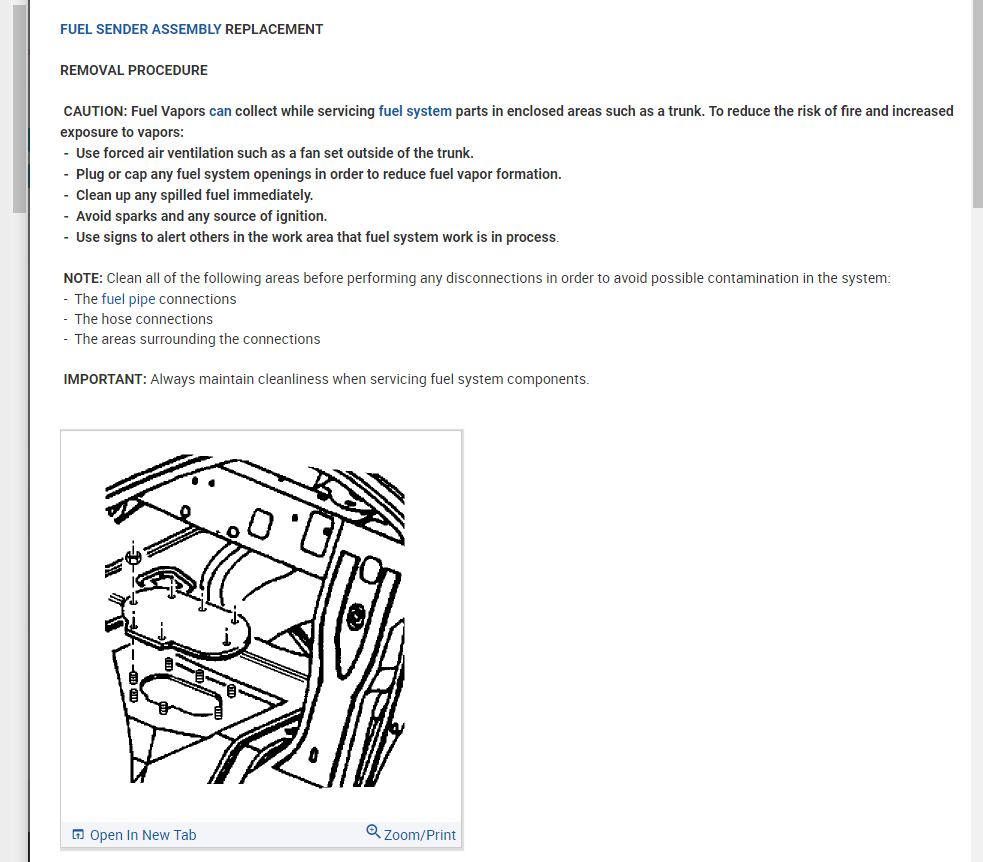 FUEL SENDER ASSEMBLY REPLACEMENT

REMOVAL PROCEDURE

CAUTION: Fuel Vapors can collect while servicing fuel system parts in enclosed areas such as a trunk. To reduce the risk of fire and increased exposure to vapors:
- Use forced air ventilation such as a fan set outside of the trunk.
- Plug or cap any fuel system openings in order to reduce fuel vapor formation.
- Clean up any spilled fuel immediately.
- Avoid sparks and any source of ignition.
- Use signs to alert others in the work area that fuel system work is in process.

NOTE: Clean all of the following areas before performing any disconnections in order to avoid possible contamination in the system:
- The fuel pipe connections
- The hose connections
- The areas surrounding the connections

IMPORTANT: Always maintain cleanliness when servicing fuel system components.

Open In New Tab
Zoom/Print