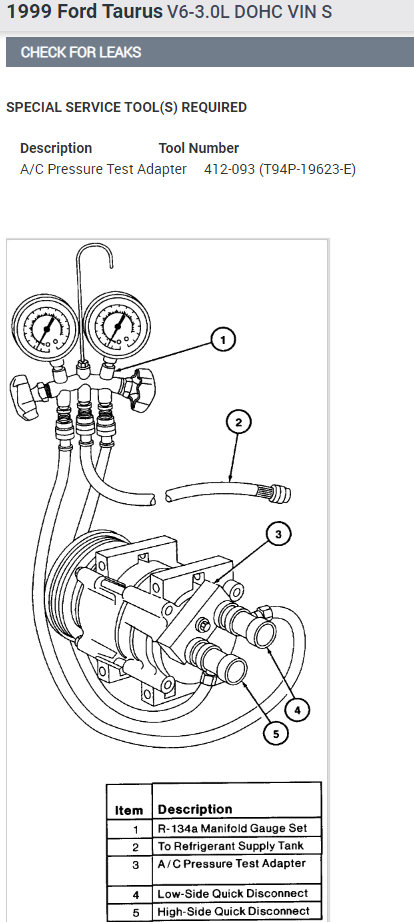 1999 Ford Taurus V6-3.0L DOHC VIN S

CHECK FOR LEAKS

SPECIAL SERVICE TOOL(S) REQUIRED

| Description | Tool Number |
|---|---|
| A/C Pressure Test Adapter | 412-093 (T94P-19623-E) |

1

2

3

4

5

| Item | Description |
|---|---|
| 1 | R-134a Manifold Gauge Set |
| 2 | To Refrigerant Supply Tank |
| 3 | A/C Pressure Test Adapter |
| 4 | Low-Side Quick Disconnect |
| 5 | High-Side Quick Disconnect |