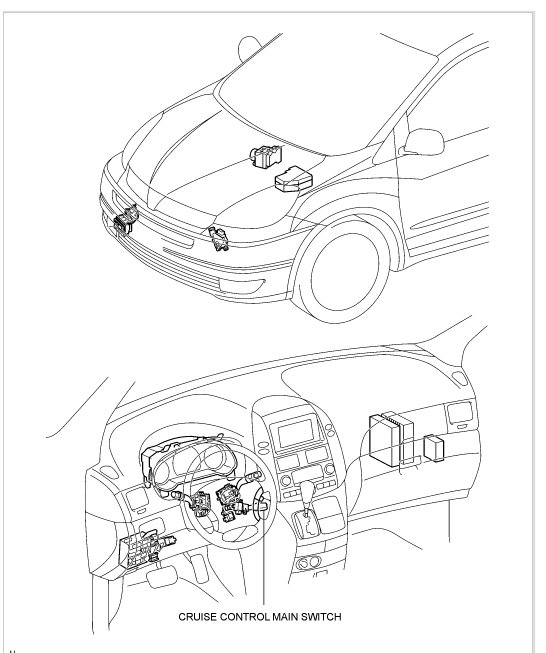 CRUISE CONTROL MAIN SWITCH