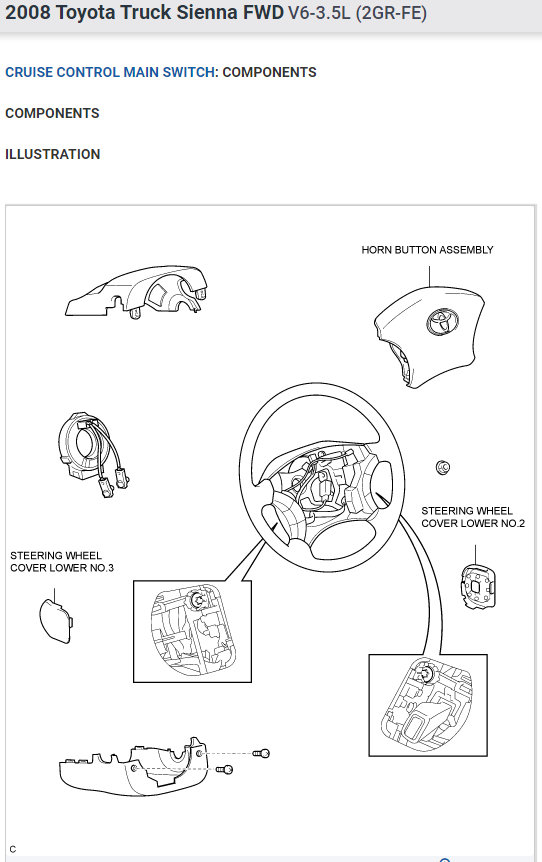 2008 Toyota Truck Sienna FWD V6-3.5L (2GR-FE)

CRUISE CONTROL MAIN SWITCH: COMPONENTS

COMPONENTS

ILLUSTRATION

HORN BUTTON ASSEMBLY

STEERING WHEEL COVER LOWER NO.2

STEERING WHEEL COVER LOWER NO.3

C