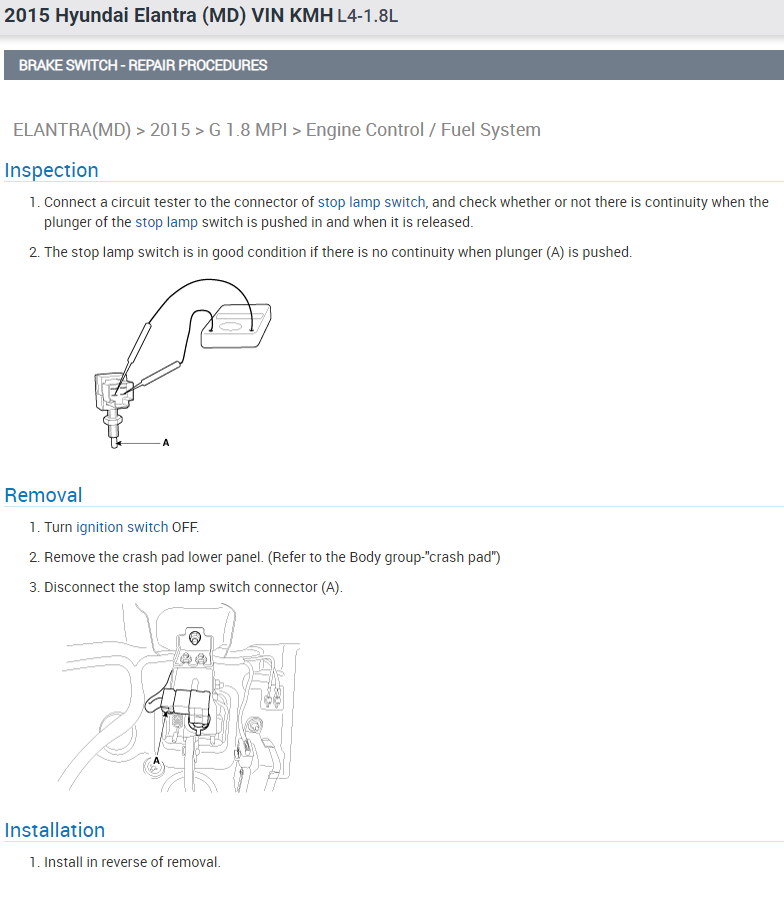 2015 Hyundai Elantra (MD) VIN KMH L4-1.8L

BRAKE SWITCH - REPAIR PROCEDURES

ELANTRA(MD) > 2015 > G 1.8 MPI > Engine Control / Fuel System

Inspection

1. Connect a circuit tester to the connector of stop lamp switch, and check whether or not there is continuity when the plunger of the stop lamp switch is pushed in and when it is released.

2. The stop lamp switch is in good condition if there is no continuity when plunger (A) is pushed.

A

Removal

1. Turn ignition switch OFF.

2. Remove the crash pad lower panel. (Refer to the Body group-"crash pad")

3. Disconnect the stop lamp switch connector (A).

A

Installation

1. Install in reverse of removal.