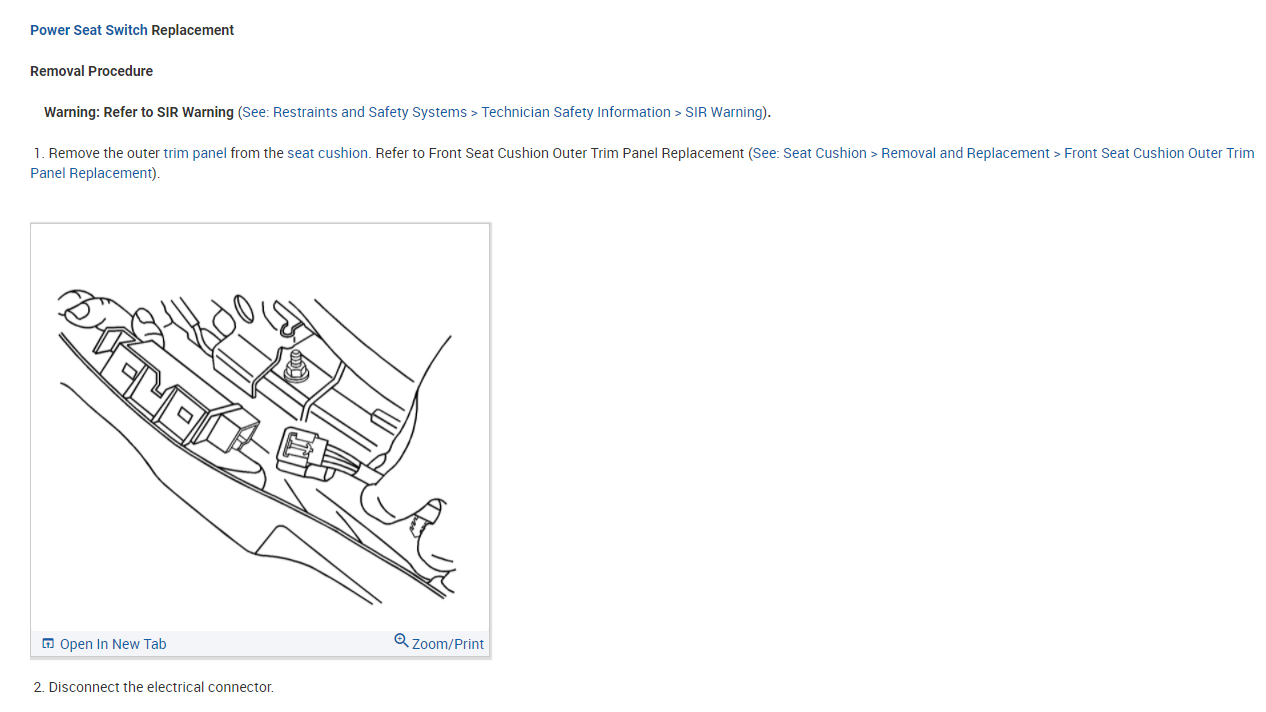 Power Seat Switch Replacement

Removal Procedure

Warning: Refer to SIR Warning (See: Restraints and Safety Systems > Technician Safety Information > SIR Warning).

1. Remove the outer trim panel from the seat cushion. Refer to Front Seat Cushion Outer Trim Panel Replacement (See: Seat Cushion > Removal and Replacement > Front Seat Cushion Outer Trim Panel Replacement).

Open In New Tab
Zoom/Print

2. Disconnect the electrical connector.