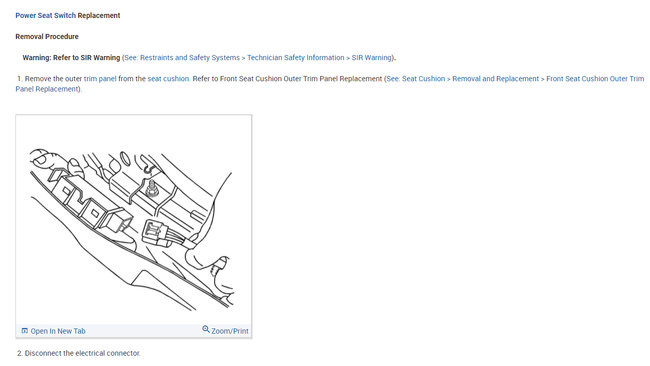 Power Seat Switch Replacement

Removal Procedure

Warning: Refer to SIR Warning (See: Restraints and Safety Systems > Technician Safety Information > SIR Warning).

1. Remove the outer trim panel from the seat cushion. Refer to Front Seat Cushion Outer Trim Panel Replacement (See: Seat Cushion > Removal and Replacement > Front Seat Cushion Outer Trim Panel Replacement).

Open In New Tab

Zoom/Print

2. Disconnect the electrical connector.