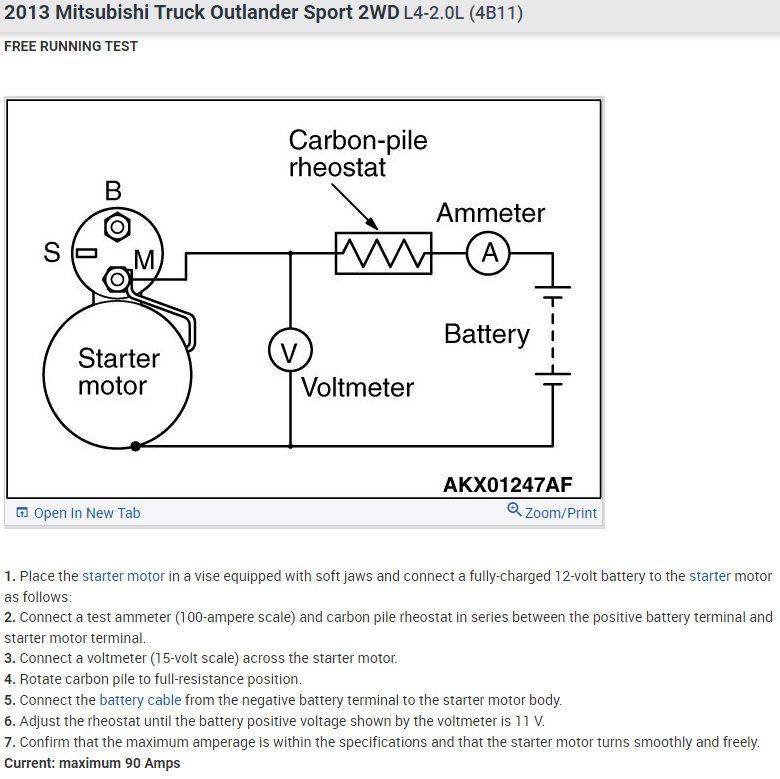 2013 Mitsubishi Truck Outlander Sport 2WD L4-2.0L (4B11)

FREE RUNNING TEST

Carbon-pile rheostat

B

Ammeter

S

M

A

Battery

Starter motor

V

Voltmeter

AKX01247AF

Open In New Tab

Zoom/Print

1. Place the starter motor in a vise equipped with soft jaws and connect a fully-charged 12-volt battery to the starter motor as follows:
2. Connect a test ammeter (100-ampere scale) and carbon pile rheostat in series between the positive battery terminal and starter motor terminal.
3. Connect a voltmeter (15-volt scale) across the starter motor.
4. Rotate carbon pile to full-resistance position.
5. Connect the battery cable from the negative battery terminal to the starter motor body.
6. Adjust the rheostat until the battery positive voltage shown by the voltmeter is 11 V.
7. Confirm that the maximum amperage is within the specifications and that the starter motor turns smoothly and freely.
Current: maximum 90 Amps