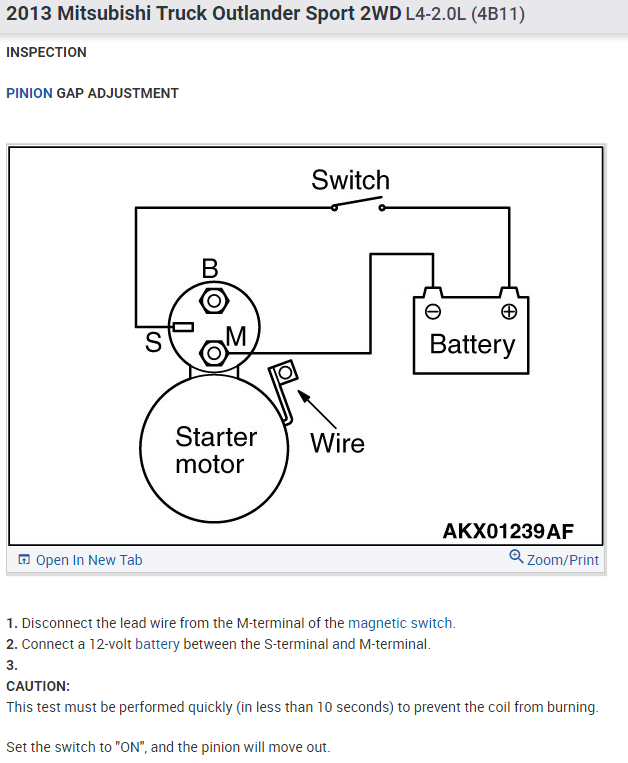 2013 Mitsubishi Truck Outlander Sport 2WD L4-2.0L (4B11)

INSPECTION

PINION GAP ADJUSTMENT

Switch
B
S
M
⊖ ⊕
Battery
Starter motor
Wire
AKX01239AF

Open In New Tab
Zoom/Print

1. Disconnect the lead wire from the M-terminal of the magnetic switch.
2. Connect a 12-volt battery between the S-terminal and M-terminal.
3.
CAUTION:
This test must be performed quickly (in less than 10 seconds) to prevent the coil from burning.

Set the switch to "ON", and the pinion will move out.