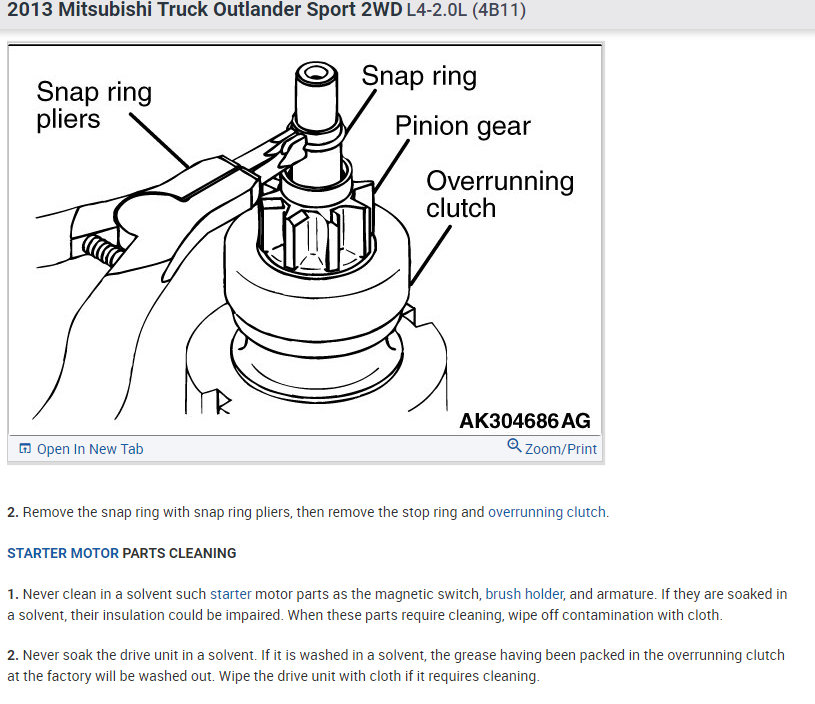 2013 Mitsubishi Truck Outlander Sport 2WD L4-2.0L (4B11)

Snap ring pliers

Snap ring

Pinion gear

Overrunning clutch

AK304686AG

Open In New Tab

Zoom/Print

2. Remove the snap ring with snap ring pliers, then remove the stop ring and overrunning clutch.

STARTER MOTOR PARTS CLEANING

1. Never clean in a solvent such starter motor parts as the magnetic switch, brush holder, and armature. If they are soaked in a solvent, their insulation could be impaired. When these parts require cleaning, wipe off contamination with cloth.

2. Never soak the drive unit in a solvent. If it is washed in a solvent, the grease having been packed in the overrunning clutch at the factory will be washed out. Wipe the drive unit with cloth if it requires cleaning.