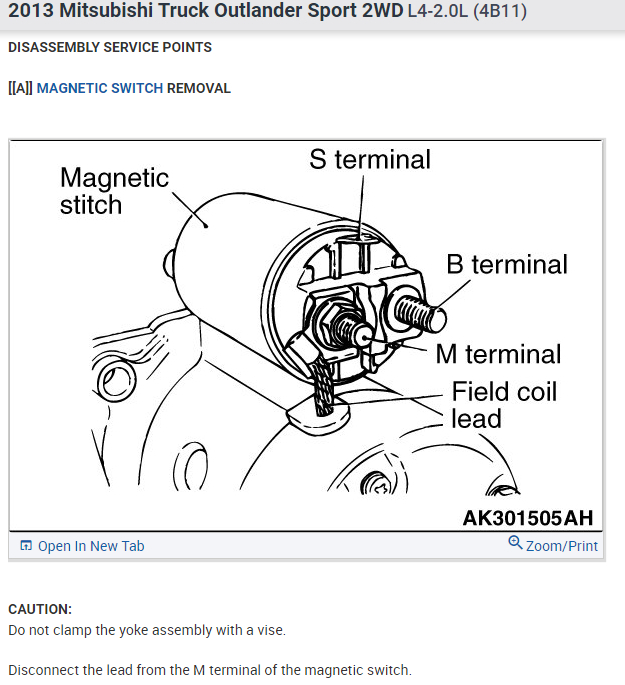 2013 Mitsubishi Truck Outlander Sport 2WD L4-2.0L (4B11)

DISASSEMBLY SERVICE POINTS

[[A]] MAGNETIC SWITCH REMOVAL

Magnetic stitch

S terminal

B terminal

M terminal

Field coil lead

AK301505AH

Open In New Tab

Zoom/Print

CAUTION:
Do not clamp the yoke assembly with a vise.

Disconnect the lead from the M terminal of the magnetic switch.