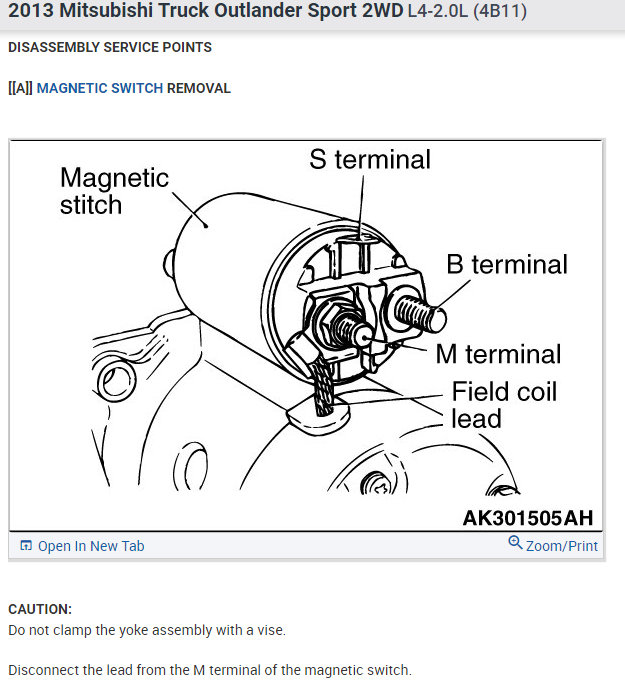 2013 Mitsubishi Truck Outlander Sport 2WD L4-2.0L (4B11)

DISASSEMBLY SERVICE POINTS

[[A]] MAGNETIC SWITCH REMOVAL

Magnetic stitch

S terminal

B terminal

M terminal

Field coil lead

AK301505AH

Open In New Tab

Zoom/Print

CAUTION:
Do not clamp the yoke assembly with a vise.

Disconnect the lead from the M terminal of the magnetic switch.