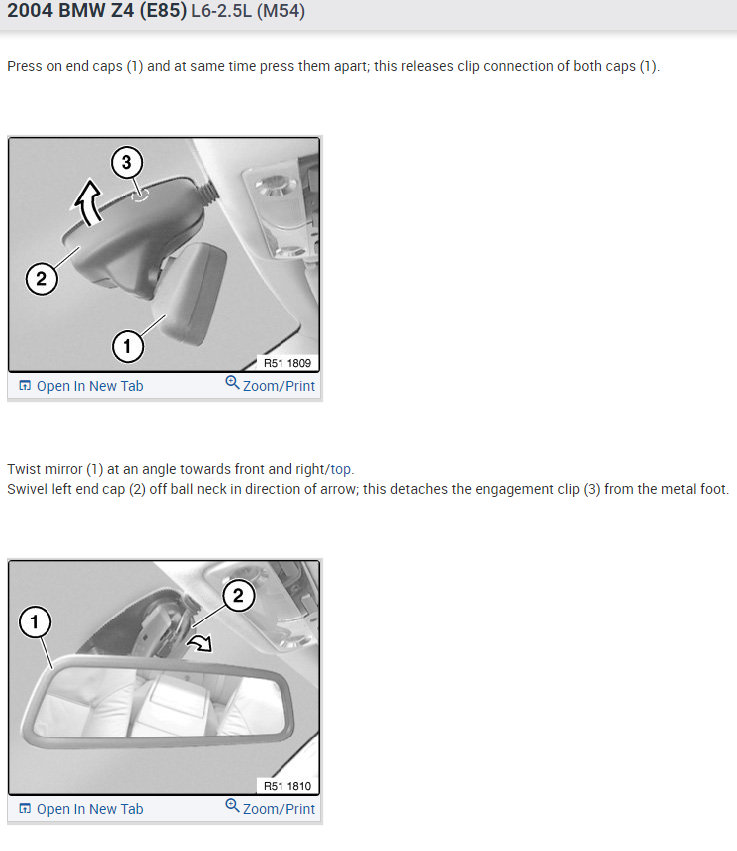 2004 BMW Z4 (E85) L6-2.5L (M54)

Press on end caps (1) and at same time press them apart; this releases clip connection of both caps (1).

3
2
1
R51 1809
Open In New Tab
Zoom/Print

Twist mirror (1) at an angle towards front and right/top.
Swivel left end cap (2) off ball neck in direction of arrow; this detaches the engagement clip (3) from the metal foot.

1
2
R51 1810
Open In New Tab
Zoom/Print