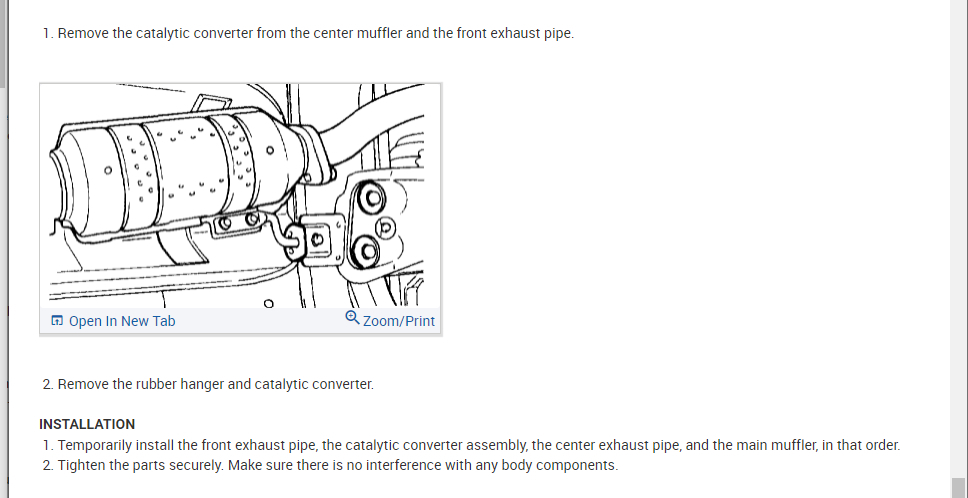 1. Remove the catalytic converter from the center muffler and the front exhaust pipe.

Open In New Tab
Zoom/Print

2. Remove the rubber hanger and catalytic converter.

INSTALLATION
1. Temporarily install the front exhaust pipe, the catalytic converter assembly, the center exhaust pipe, and the main muffler, in that order.
2. Tighten the parts securely. Make sure there is no interference with any body components.