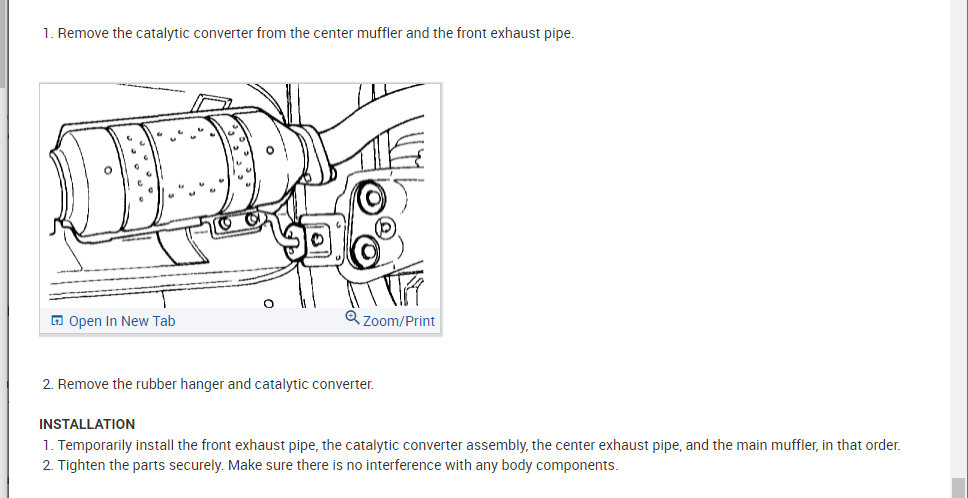 1. Remove the catalytic converter from the center muffler and the front exhaust pipe.

Open In New Tab

Zoom/Print

2. Remove the rubber hanger and catalytic converter.

INSTALLATION

1. Temporarily install the front exhaust pipe, the catalytic converter assembly, the center exhaust pipe, and the main muffler, in that order.

2. Tighten the parts securely. Make sure there is no interference with any body components.