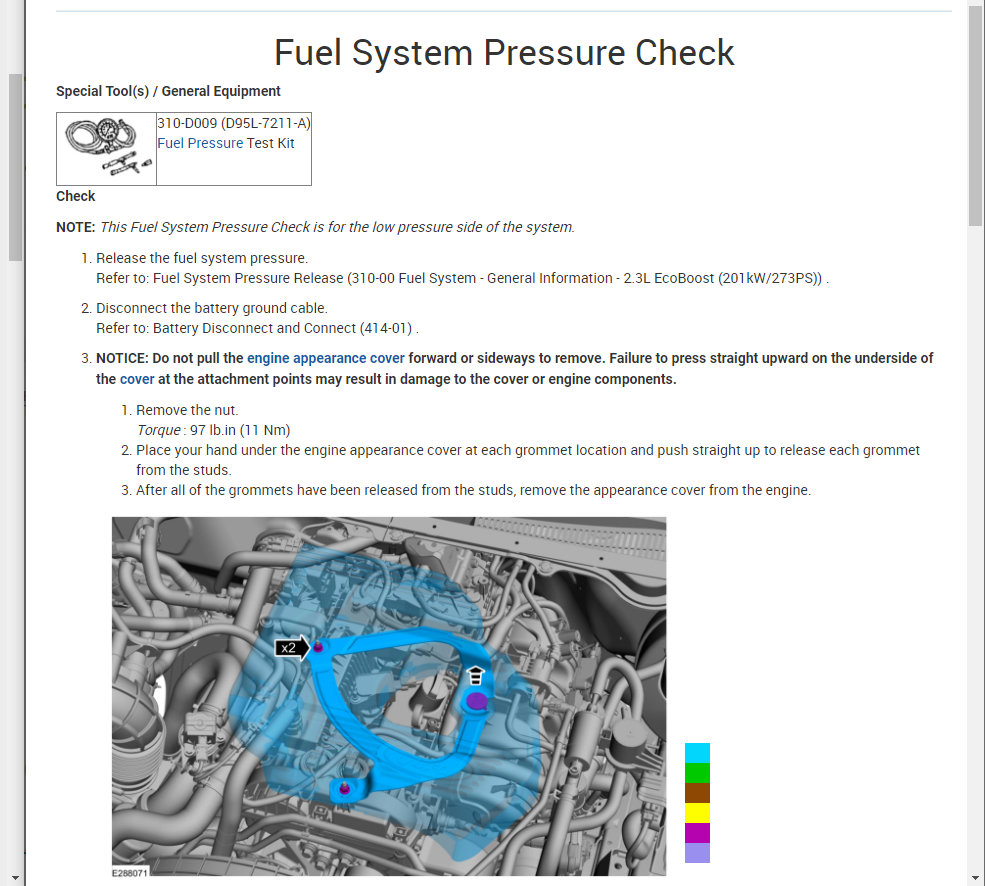 Fuel System Pressure Check

Special Tool(s) / General Equipment

| | 310-D009 (D95L-7211-A) Fuel Pressure Test Kit |
|---|---|

Check

NOTE: This Fuel System Pressure Check is for the low pressure side of the system.

1. Release the fuel system pressure.
Refer to: Fuel System Pressure Release (310-00 Fuel System - General Information - 2.3L EcoBoost (201kW/273PS)) .

2. Disconnect the battery ground cable.
Refer to: Battery Disconnect and Connect (414-01) .

3. NOTICE: Do not pull the engine appearance cover forward or sideways to remove. Failure to press straight upward on the underside of the cover at the attachment points may result in damage to the cover or engine components.

1. Remove the nut.
Torque : 97 lb.in (11 Nm)
2. Place your hand under the engine appearance cover at each grommet location and push straight up to release each grommet from the studs.
3. After all of the grommets have been released from the studs, remove the appearance cover from the engine.

x2

E288071