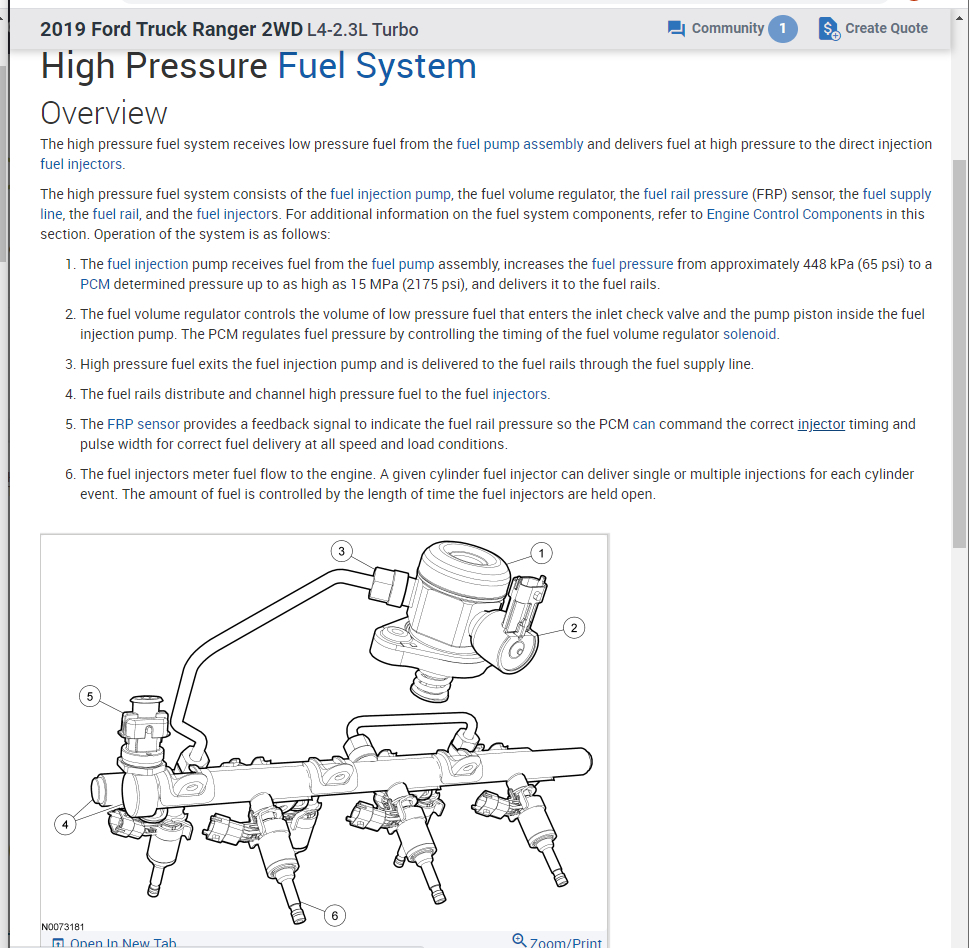 2019 Ford Truck Ranger 2WD L4-2.3L Turbo

Community 1

Create Quote

High Pressure Fuel System

Overview

The high pressure fuel system receives low pressure fuel from the fuel pump assembly and delivers fuel at high pressure to the direct injection fuel injectors.

The high pressure fuel system consists of the fuel injection pump, the fuel volume regulator, the fuel rail pressure (FRP) sensor, the fuel supply line, the fuel rail, and the fuel injectors. For additional information on the fuel system components, refer to Engine Control Components in this section. Operation of the system is as follows:

1. The fuel injection pump receives fuel from the fuel pump assembly, increases the fuel pressure from approximately 448 kPa (65 psi) to a PCM determined pressure up to as high as 15 MPa (2175 psi), and delivers it to the fuel rails.

2. The fuel volume regulator controls the volume of low pressure fuel that enters the inlet check valve and the pump piston inside the fuel injection pump. The PCM regulates fuel pressure by controlling the timing of the fuel volume regulator solenoid.

3. High pressure fuel exits the fuel injection pump and is delivered to the fuel rails through the fuel supply line.

4. The fuel rails distribute and channel high pressure fuel to the fuel injectors.

5. The FRP sensor provides a feedback signal to indicate the fuel rail pressure so the PCM can command the correct injector timing and pulse width for correct fuel delivery at all speed and load conditions.

6. The fuel injectors meter fuel flow to the engine. A given cylinder fuel injector can deliver single or multiple injections for each cylinder event. The amount of fuel is controlled by the length of time the fuel injectors are held open.

3
1
2
5
4
6

N0073181

Open In New Tab

Zoom/Print