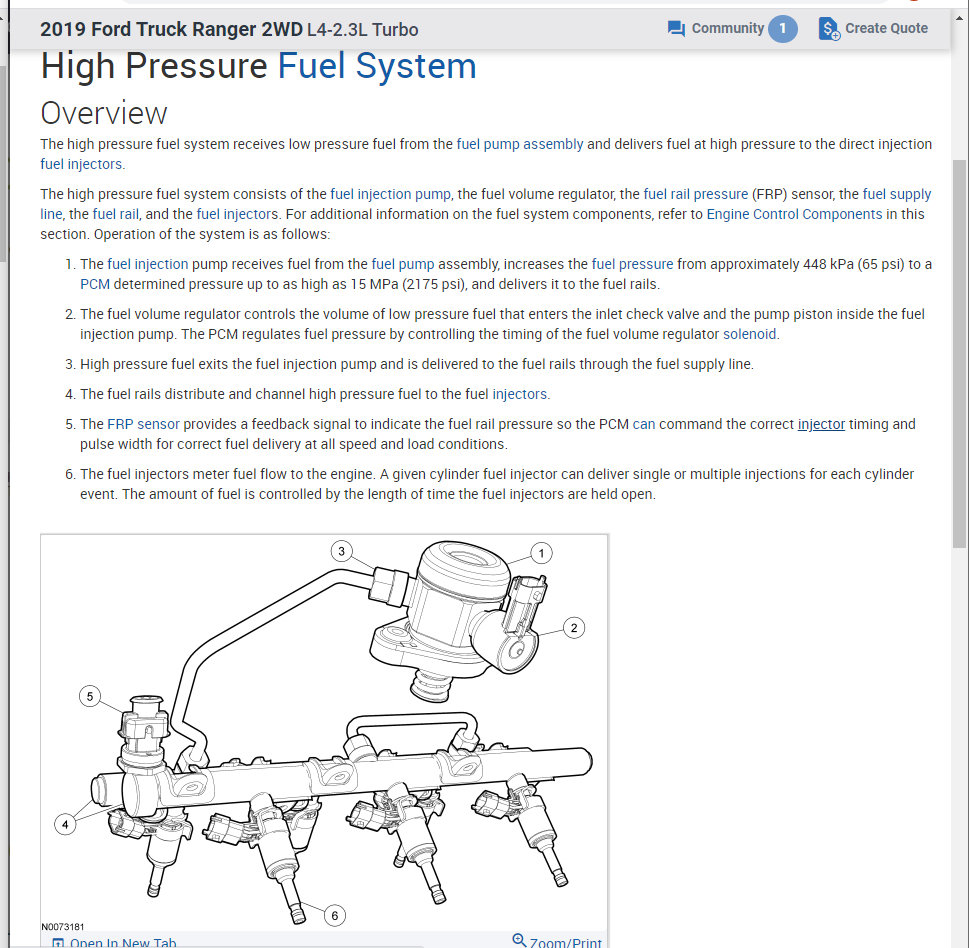 2019 Ford Truck Ranger 2WD L4-2.3L Turbo

Community 1 Create Quote

High Pressure Fuel System

Overview

The high pressure fuel system receives low pressure fuel from the fuel pump assembly and delivers fuel at high pressure to the direct injection fuel injectors.

The high pressure fuel system consists of the fuel injection pump, the fuel volume regulator, the fuel rail pressure (FRP) sensor, the fuel supply line, the fuel rail, and the fuel injectors. For additional information on the fuel system components, refer to Engine Control Components in this section. Operation of the system is as follows:

1. The fuel injection pump receives fuel from the fuel pump assembly, increases the fuel pressure from approximately 448 kPa (65 psi) to a PCM determined pressure up to as high as 15 MPa (2175 psi), and delivers it to the fuel rails.
2. The fuel volume regulator controls the volume of low pressure fuel that enters the inlet check valve and the pump piston inside the fuel injection pump. The PCM regulates fuel pressure by controlling the timing of the fuel volume regulator solenoid.
3. High pressure fuel exits the fuel injection pump and is delivered to the fuel rails through the fuel supply line.
4. The fuel rails distribute and channel high pressure fuel to the fuel injectors.
5. The FRP sensor provides a feedback signal to indicate the fuel rail pressure so the PCM can command the correct injector timing and pulse width for correct fuel delivery at all speed and load conditions.
6. The fuel injectors meter fuel flow to the engine. A given cylinder fuel injector can deliver single or multiple injections for each cylinder event. The amount of fuel is controlled by the length of time the fuel injectors are held open.

3
1
2
5
4
6
N0073181

Open In New Tab
Zoom/Print