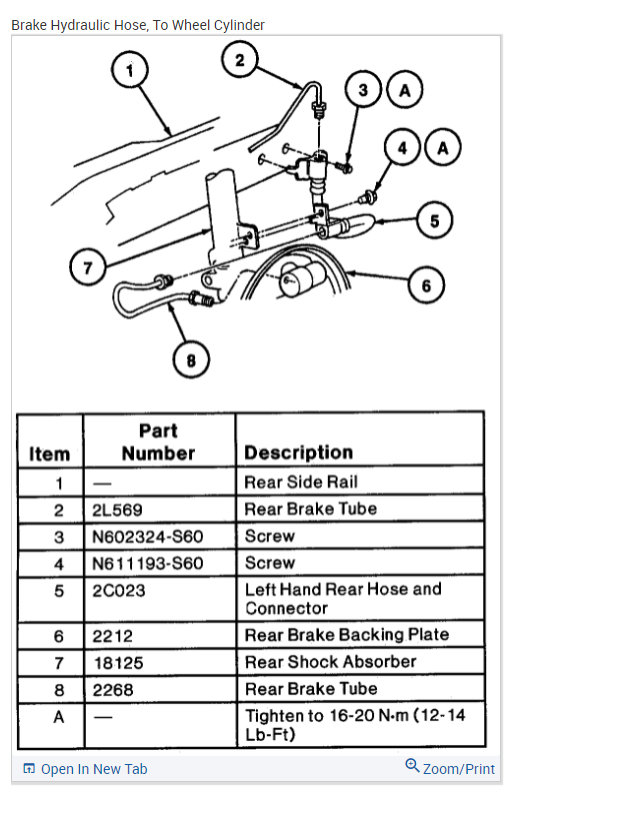 Brake Hydraulic Hose, To Wheel Cylinder

1
2
3 A
4 A
5
6
7
8

| Item | Part Number | Description |
|---|---|---|
| 1 | — | Rear Side Rail |
| 2 | 2L569 | Rear Brake Tube |
| 3 | N602324-S60 | Screw |
| 4 | N611193-S60 | Screw |
| 5 | 2C023 | Left Hand Rear Hose and Connector |
| 6 | 2212 | Rear Brake Backing Plate |
| 7 | 18125 | Rear Shock Absorber |
| 8 | 2268 | Rear Brake Tube |
| A | — | Tighten to 16-20 N·m (12-14 Lb-Ft) |

Open In New Tab
Zoom/Print