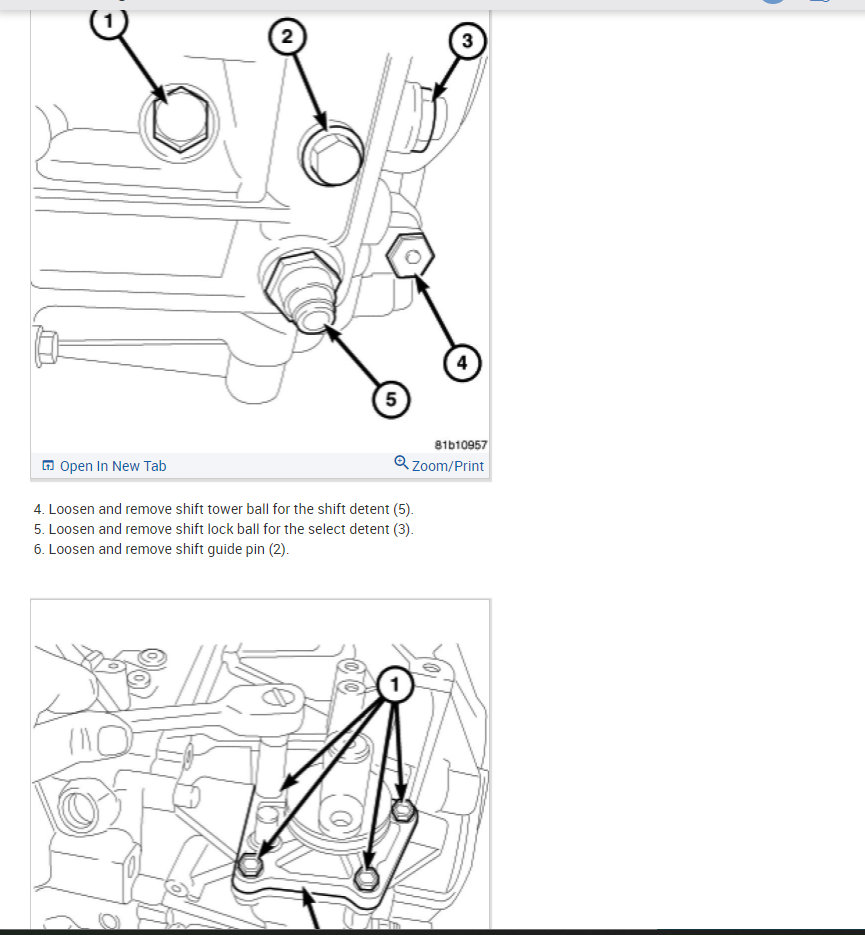 1
2
3
4
5
81b10957
Open In New Tab
Zoom/Print

4. Loosen and remove shift tower ball for the shift detent (5).
5. Loosen and remove shift lock ball for the select detent (3).
6. Loosen and remove shift guide pin (2).

1