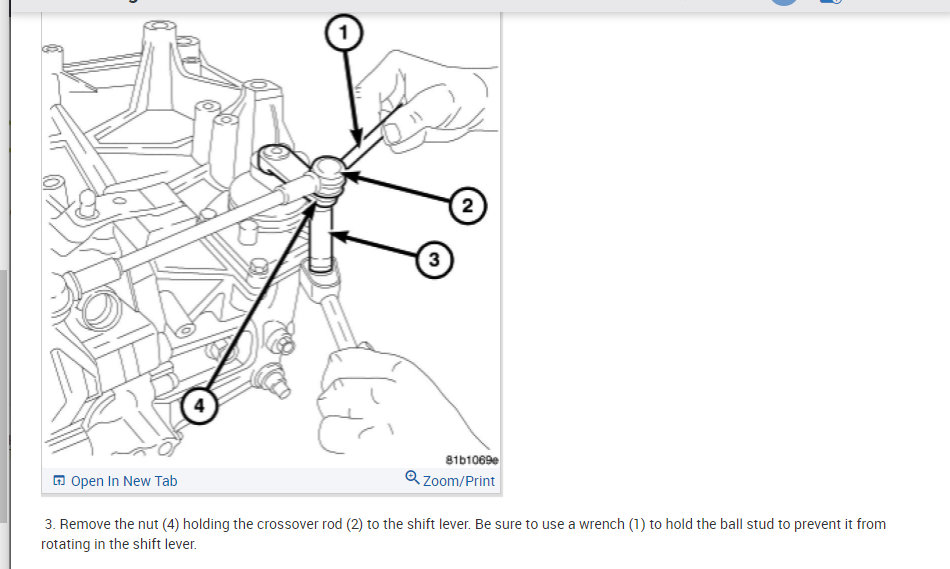 1
2
3
4
81b1069e
Open In New Tab
Zoom/Print

3. Remove the nut (4) holding the crossover rod (2) to the shift lever. Be sure to use a wrench (1) to hold the ball stud to prevent it from rotating in the shift lever.