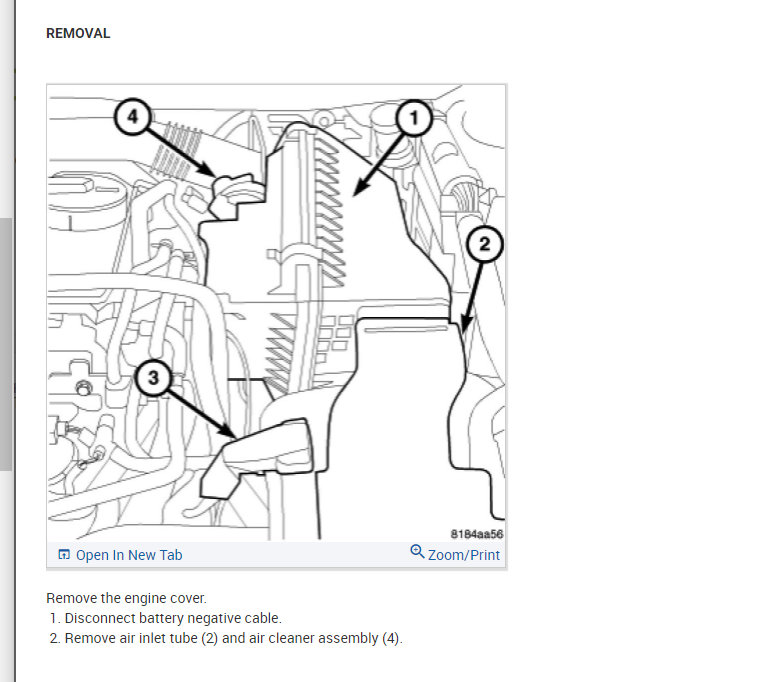 REMOVAL

4

1

2

3

8184aa56

Open In New Tab

Zoom/Print

Remove the engine cover.

1. Disconnect battery negative cable.
2. Remove air inlet tube (2) and air cleaner assembly (4).