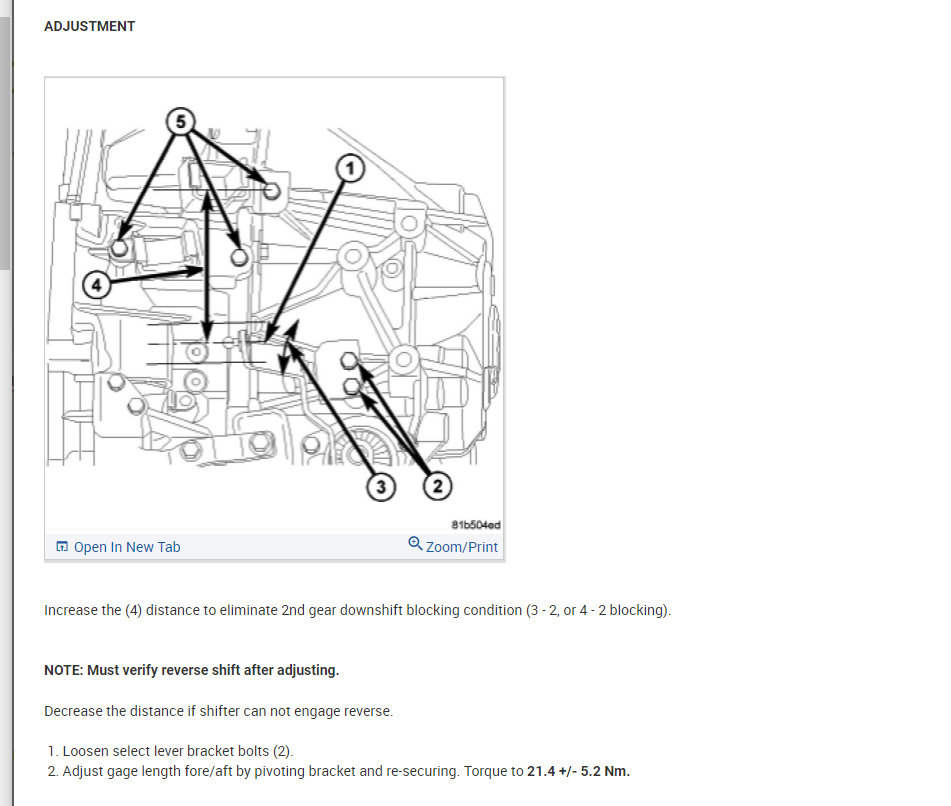 ADJUSTMENT

5
1
4
3
2
81b504ed

Open In New Tab
Zoom/Print

Increase the (4) distance to eliminate 2nd gear downshift blocking condition (3 - 2, or 4 - 2 blocking).

NOTE: Must verify reverse shift after adjusting.

Decrease the distance if shifter can not engage reverse.

1. Loosen select lever bracket bolts (2).
2. Adjust gage length fore/aft by pivoting bracket and re-securing. Torque to 21.4 +/- 5.2 Nm.