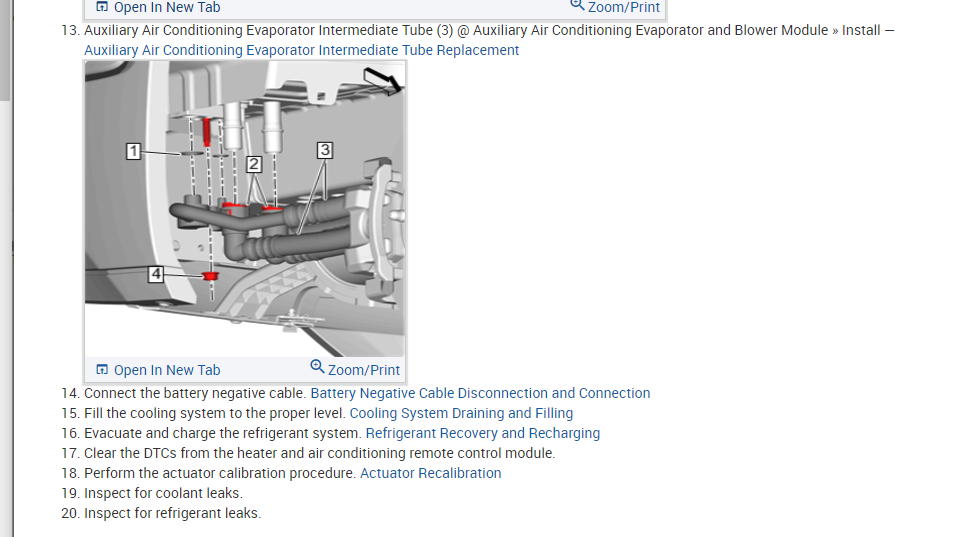 Open In New Tab Zoom/Print

13. Auxiliary Air Conditioning Evaporator Intermediate Tube (3) @ Auxiliary Air Conditioning Evaporator and Blower Module » Install — Auxiliary Air Conditioning Evaporator Intermediate Tube Replacement

1
2
3
4

Open In New Tab Zoom/Print

14. Connect the battery negative cable. Battery Negative Cable Disconnection and Connection
15. Fill the cooling system to the proper level. Cooling System Draining and Filling
16. Evacuate and charge the refrigerant system. Refrigerant Recovery and Recharging
17. Clear the DTCs from the heater and air conditioning remote control module.
18. Perform the actuator calibration procedure. Actuator Recalibration
19. Inspect for coolant leaks.
20. Inspect for refrigerant leaks.