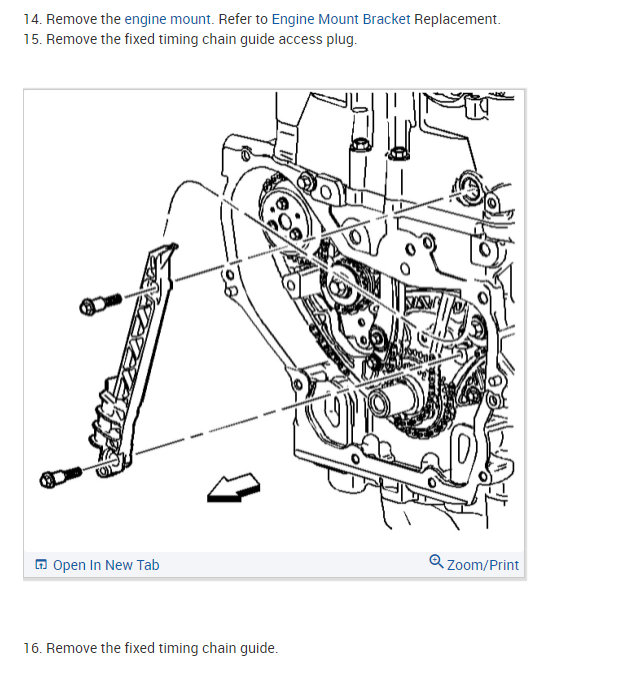 14. Remove the engine mount. Refer to Engine Mount Bracket Replacement.
15. Remove the fixed timing chain guide access plug.

Open In New Tab
Zoom/Print

16. Remove the fixed timing chain guide.