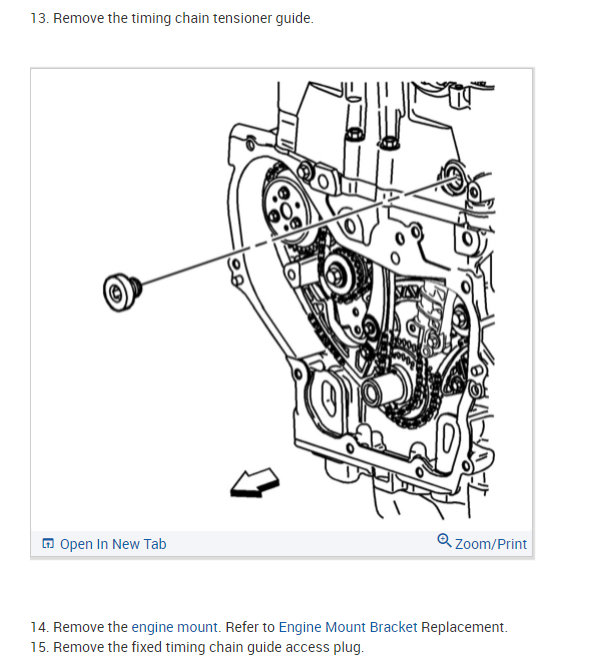 13. Remove the timing chain tensioner guide.

Open In New Tab

Zoom/Print

14. Remove the engine mount. Refer to Engine Mount Bracket Replacement.
15. Remove the fixed timing chain guide access plug.