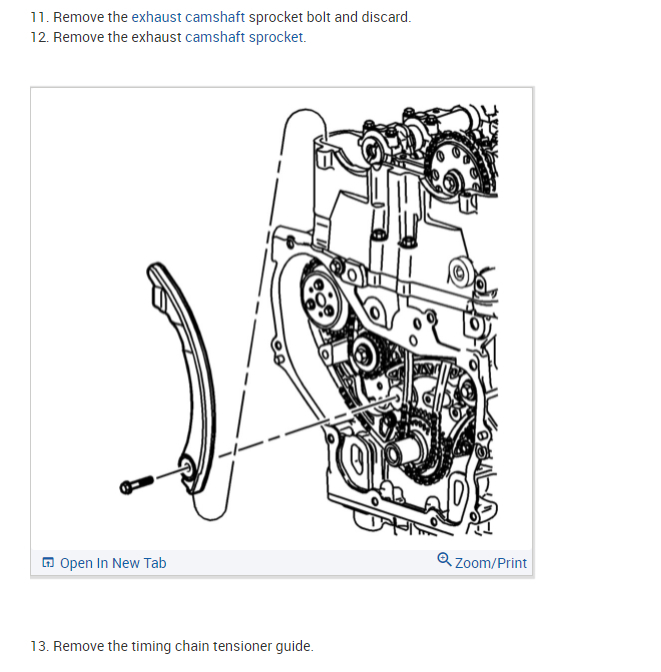 11. Remove the exhaust camshaft sprocket bolt and discard.
12. Remove the exhaust camshaft sprocket.

Open In New Tab
Zoom/Print

13. Remove the timing chain tensioner guide.