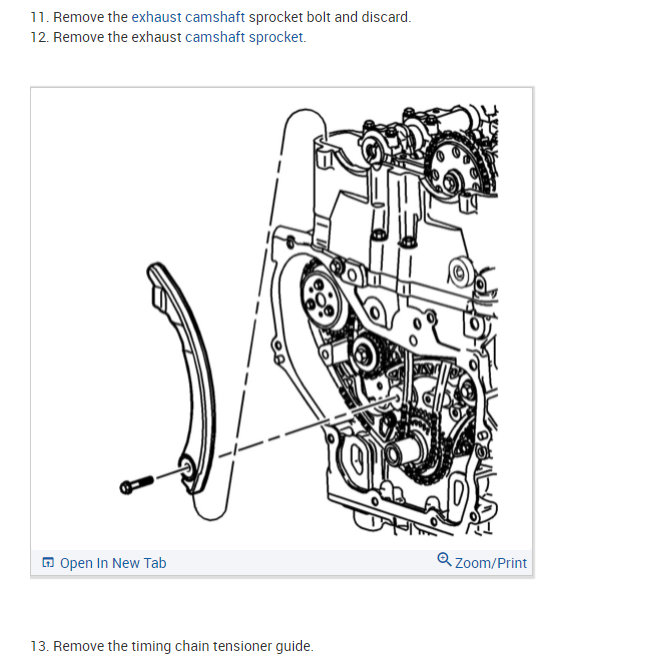 11. Remove the exhaust camshaft sprocket bolt and discard.
12. Remove the exhaust camshaft sprocket.

Open In New Tab
Zoom/Print

13. Remove the timing chain tensioner guide.