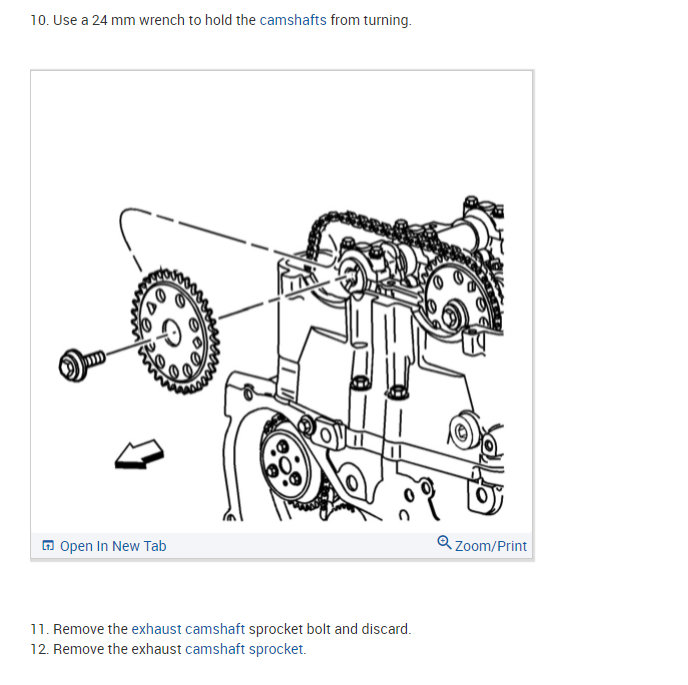 10. Use a 24 mm wrench to hold the camshafts from turning.

Open In New Tab

Zoom/Print

11. Remove the exhaust camshaft sprocket bolt and discard.
12. Remove the exhaust camshaft sprocket.