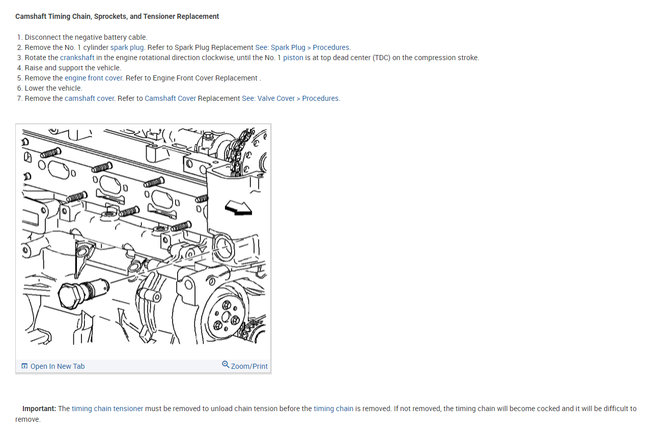 Camshaft Timing Chain, Sprockets, and Tensioner Replacement

1. Disconnect the negative battery cable.
2. Remove the No. 1 cylinder spark plug. Refer to Spark Plug Replacement See: Spark Plug > Procedures.
3. Rotate the crankshaft in the engine rotational direction clockwise, until the No. 1 piston is at top dead center (TDC) on the compression stroke.
4. Raise and support the vehicle.
5. Remove the engine front cover. Refer to Engine Front Cover Replacement .
6. Lower the vehicle.
7. Remove the camshaft cover. Refer to Camshaft Cover Replacement See: Valve Cover > Procedures.

Open In New Tab

Zoom/Print

Important: The timing chain tensioner must be removed to unload chain tension before the timing chain is removed. If not removed, the timing chain will become cocked and it will be difficult to remove.