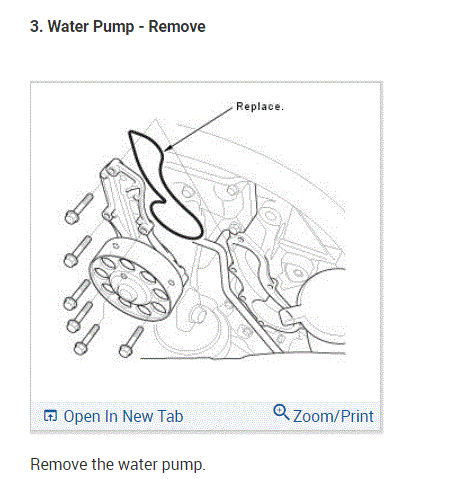 3. Water Pump - Remove

Replace.

Open In New Tab

Zoom/Print

Remove the water pump.