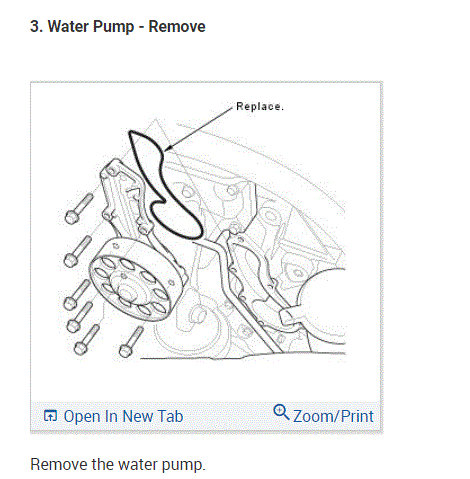 3. Water Pump - Remove

Replace.

Open In New Tab

Zoom/Print

Remove the water pump.