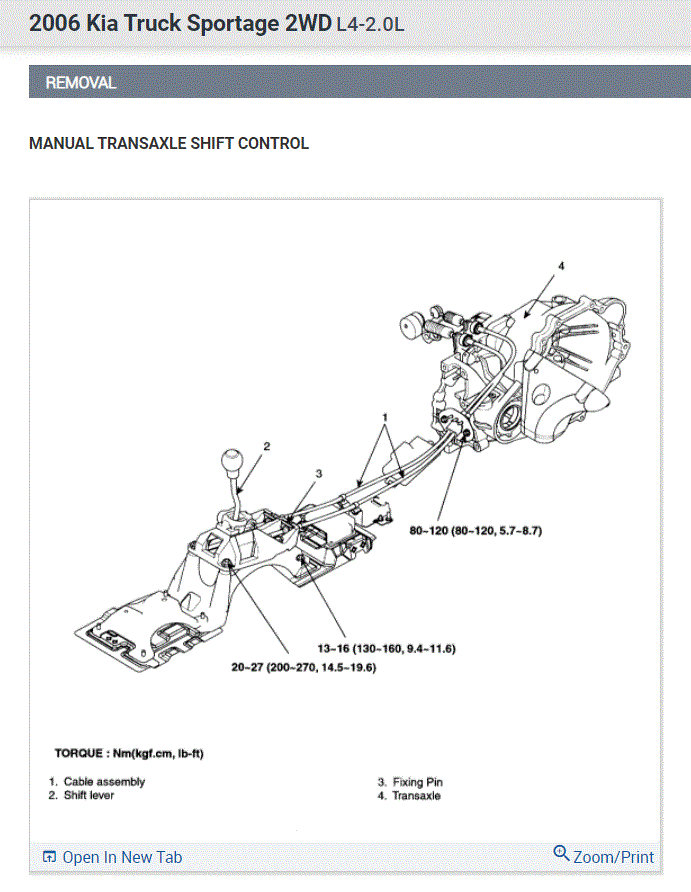 2006 Kia Truck Sportage 2WD L4-2.0L

REMOVAL

MANUAL TRANSAXLE SHIFT CONTROL

4

1

2

3

80~120 (80~120, 5.7~8.7)

13~16 (130~160, 9.4~11.6)

20~27 (200~270, 14.5~19.6)

TORQUE : Nm(kgf.cm, lb-ft)

1. Cable assembly
2. Shift lever

3. Fixing Pin
4. Transaxle

Open In New Tab

Zoom/Print