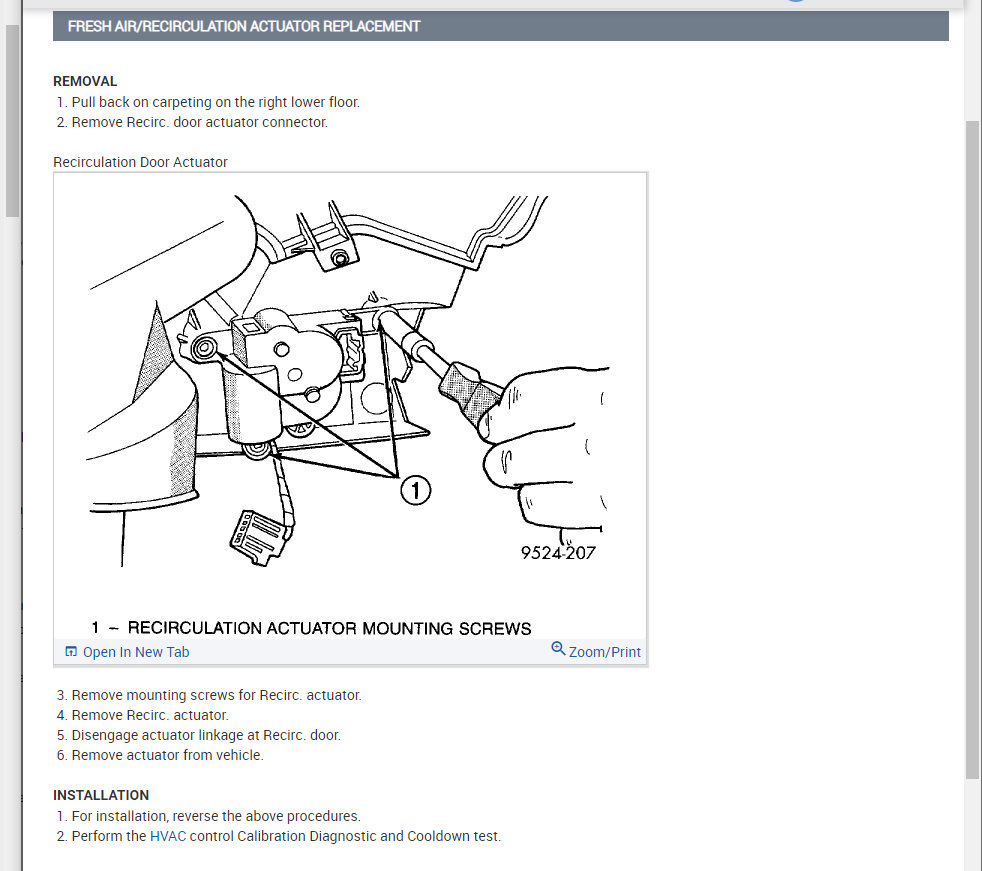 FRESH AIR/RECIRCULATION ACTUATOR REPLACEMENT

REMOVAL
1. Pull back on carpeting on the right lower floor.
2. Remove Recirc. door actuator connector.

Recirculation Door Actuator

1

9524-207

1 – RECIRCULATION ACTUATOR MOUNTING SCREWS

Open In New Tab
Zoom/Print

3. Remove mounting screws for Recirc. actuator.
4. Remove Recirc. actuator.
5. Disengage actuator linkage at Recirc. door.
6. Remove actuator from vehicle.

INSTALLATION
1. For installation, reverse the above procedures.
2. Perform the HVAC control Calibration Diagnostic and Cooldown test.