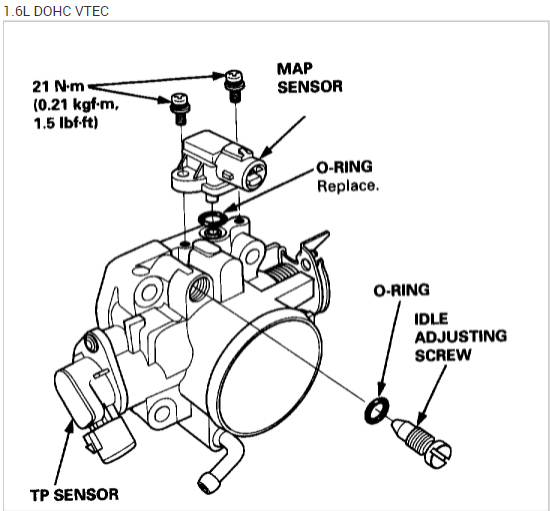 1.6L DOHC VTEC

21 N·m
(0.21 kgf·m,
1.5 lbf·ft)

MAP
SENSOR

O-RING
Replace.

O-RING

IDLE
ADJUSTING
SCREW

TP SENSOR