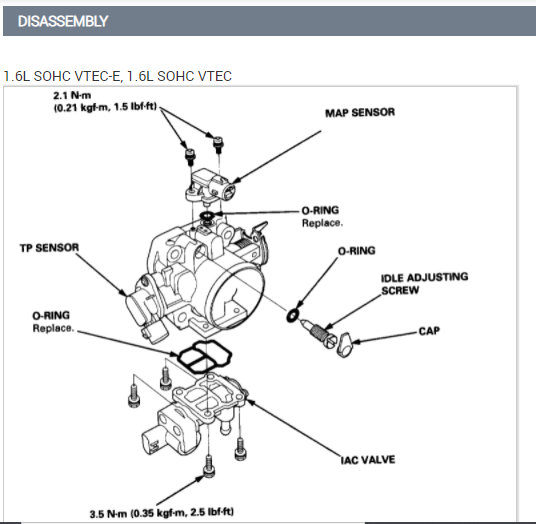 DISASSEMBLY

1.6L SOHC VTEC-E, 1.6L SOHC VTEC

2.1 N·m
(0.21 kgf·m, 1.5 lbf·ft)

MAP SENSOR

O-RING
Replace.

TP SENSOR

O-RING

IDLE ADJUSTING
SCREW

O-RING
Replace.

CAP

IAC VALVE

3.5 N·m (0.35 kgf·m, 2.5 lbf·ft)