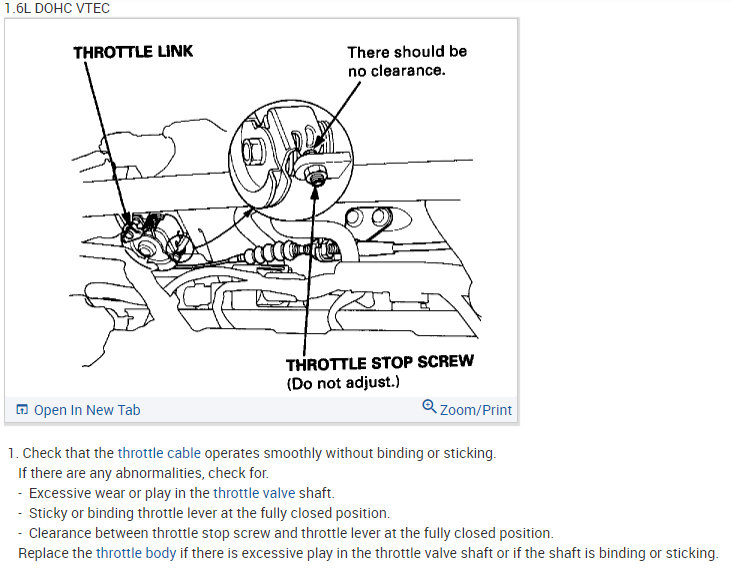 1.6L DOHC VTEC

THROTTLE LINK

There should be no clearance.

THROTTLE STOP SCREW
(Do not adjust.)

Open In New Tab

Zoom/Print

1. Check that the throttle cable operates smoothly without binding or sticking.
If there are any abnormalities, check for.
- Excessive wear or play in the throttle valve shaft.
- Sticky or binding throttle lever at the fully closed position.
- Clearance between throttle stop screw and throttle lever at the fully closed position.
Replace the throttle body if there is excessive play in the throttle valve shaft or if the shaft is binding or sticking.