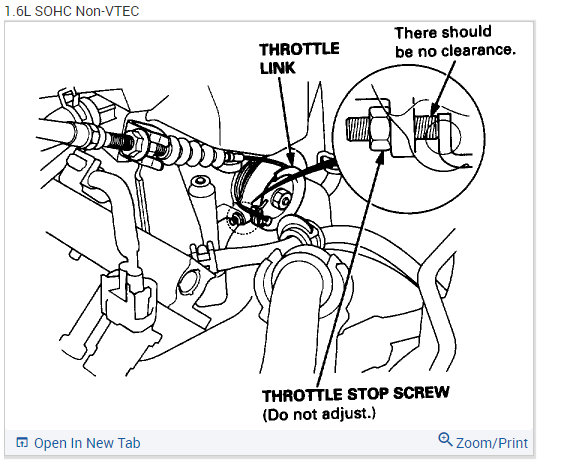 1.6L SOHC Non-VTEC

THROTTLE LINK

There should be no clearance.

THROTTLE STOP SCREW (Do not adjust.)

Open In New Tab

Zoom/Print