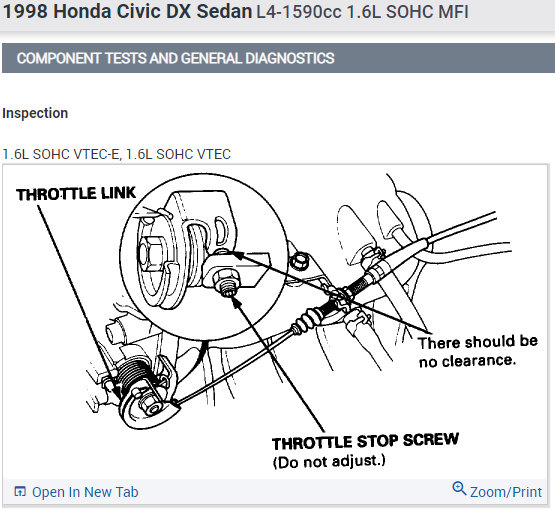 1998 Honda Civic DX Sedan L4-1590cc 1.6L SOHC MFI

COMPONENT TESTS AND GENERAL DIAGNOSTICS

Inspection

1.6L SOHC VTEC-E, 1.6L SOHC VTEC

THROTTLE LINK

There should be no clearance.

THROTTLE STOP SCREW
(Do not adjust.)

Open In New Tab

Zoom/Print