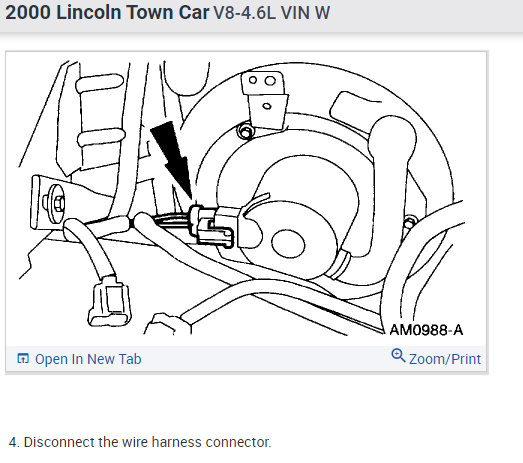 2000 Lincoln Town Car V8-4.6L VIN W

AM0988-A

Open In New Tab

Zoom/Print

4. Disconnect the wire harness connector.