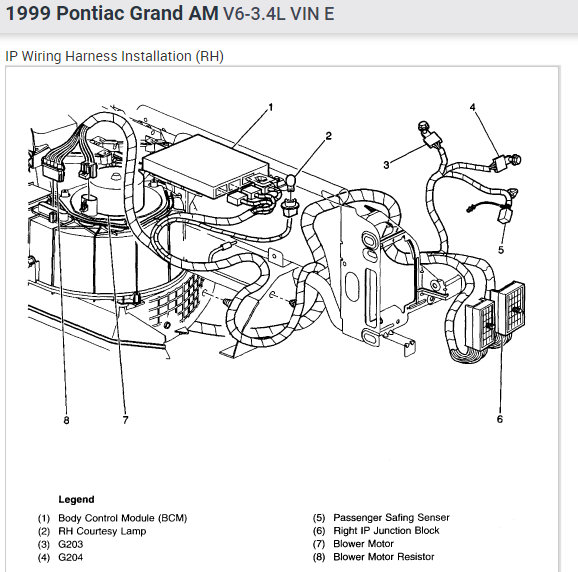 1999 Pontiac Grand AM V6-3.4L VIN E

IP Wiring Harness Installation (RH)

1
2
3
4
5
6
7
8

Legend

(1) Body Control Module (BCM)
(2) RH Courtesy Lamp
(3) G203
(4) G204

(5) Passenger Safing Senser
(6) Right IP Junction Block
(7) Blower Motor
(8) Blower Motor Resistor