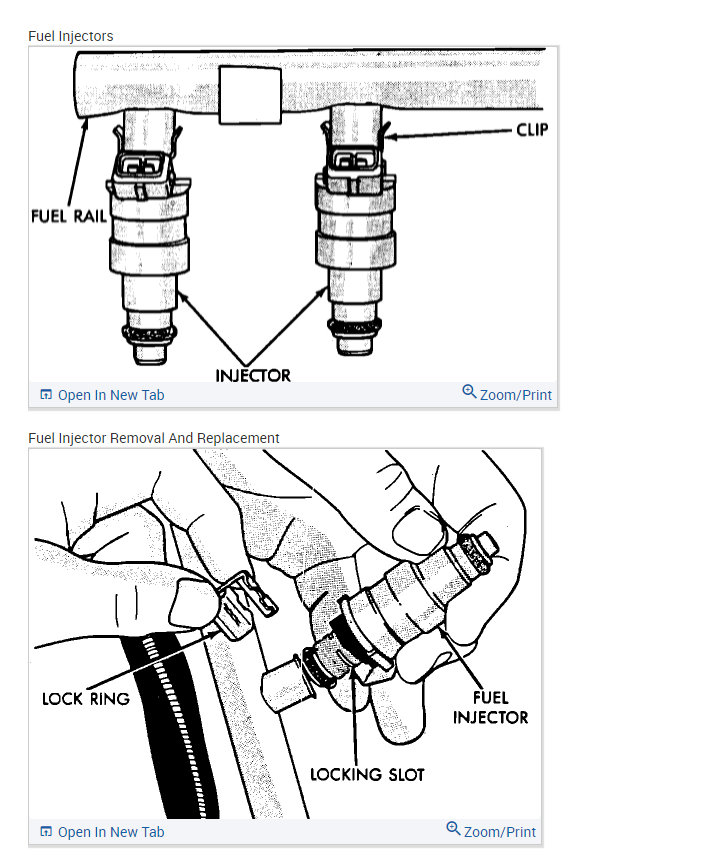 Fuel Injectors

CLIP
FUEL RAIL
INJECTOR

Open In New Tab
Zoom/Print

Fuel Injector Removal And Replacement

LOCK RING
FUEL INJECTOR
LOCKING SLOT

Open In New Tab
Zoom/Print