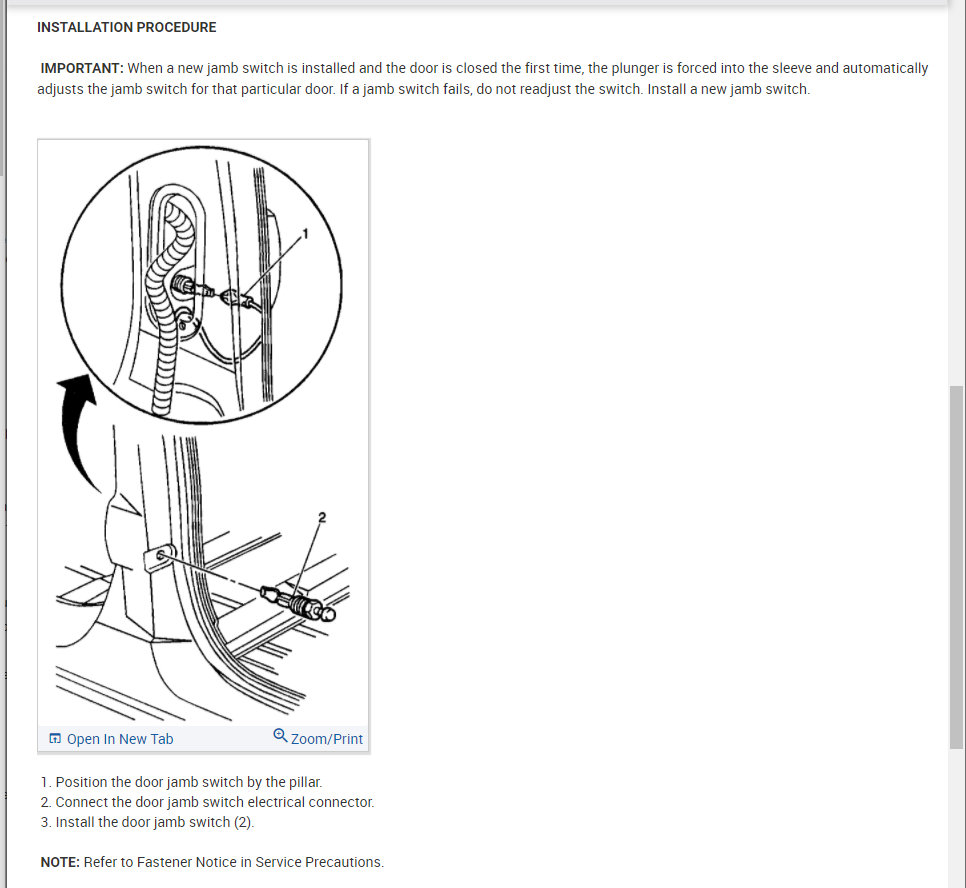 INSTALLATION PROCEDURE

IMPORTANT: When a new jamb switch is installed and the door is closed the first time, the plunger is forced into the sleeve and automatically adjusts the jamb switch for that particular door. If a jamb switch fails, do not readjust the switch. Install a new jamb switch.

1

2

Open In New Tab

Zoom/Print

1. Position the door jamb switch by the pillar.
2. Connect the door jamb switch electrical connector.
3. Install the door jamb switch (2).

NOTE: Refer to Fastener Notice in Service Precautions.