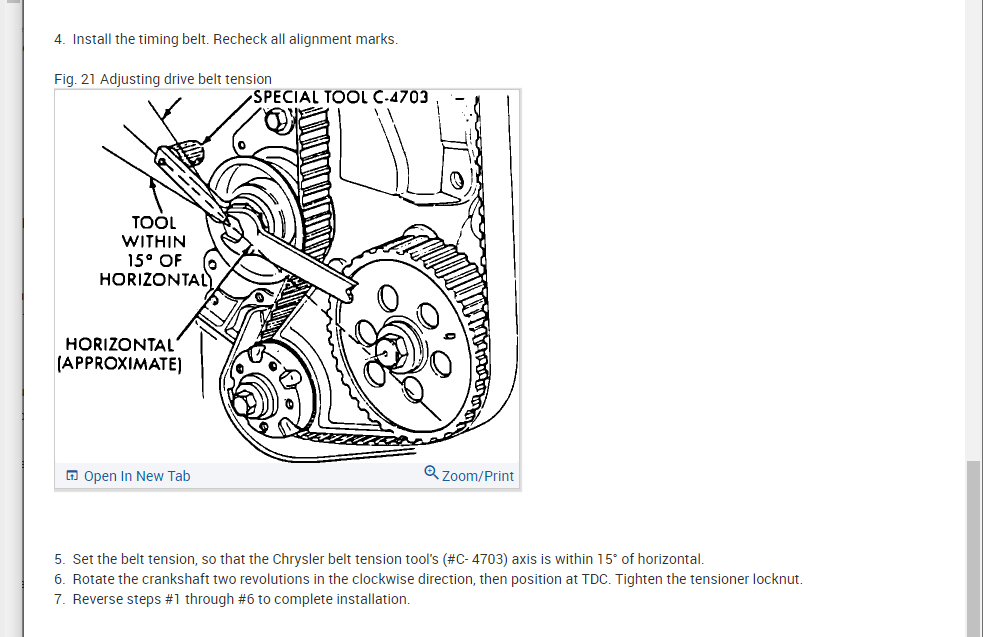 4. Install the timing belt. Recheck all alignment marks.

Fig. 21 Adjusting drive belt tension

SPECIAL TOOL C-4703

TOOL WITHIN 15° OF HORIZONTAL

HORIZONTAL (APPROXIMATE)

Open In New Tab

Zoom/Print

5. Set the belt tension, so that the Chrysler belt tension tool's (#C- 4703) axis is within 15° of horizontal.
6. Rotate the crankshaft two revolutions in the clockwise direction, then position at TDC. Tighten the tensioner locknut.
7. Reverse steps #1 through #6 to complete installation.