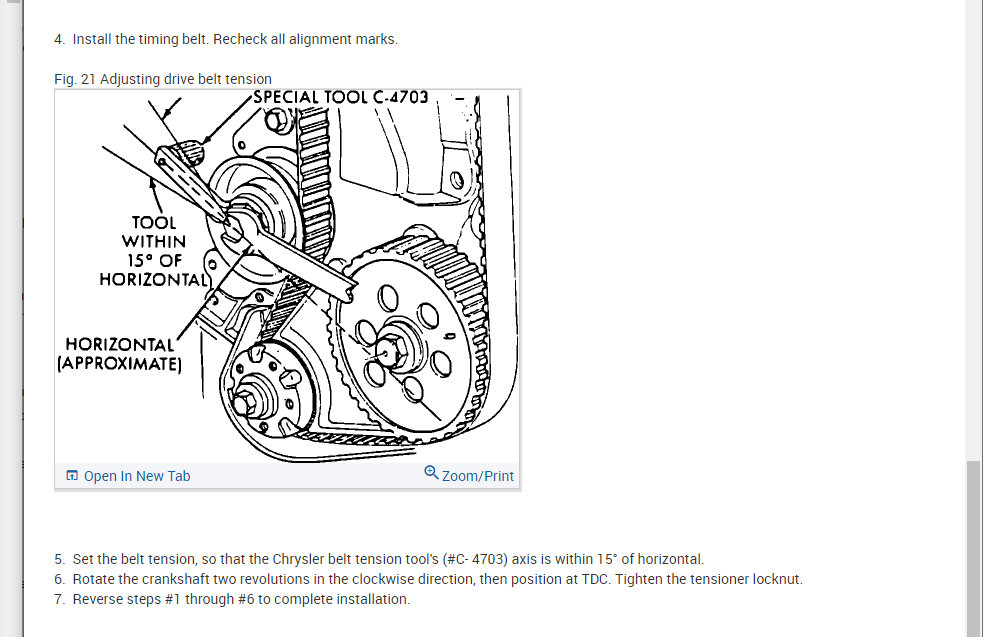 4. Install the timing belt. Recheck all alignment marks.

Fig. 21 Adjusting drive belt tension

SPECIAL TOOL C-4703

TOOL WITHIN 15° OF HORIZONTAL

HORIZONTAL (APPROXIMATE)

Open In New Tab

Zoom/Print

5. Set the belt tension, so that the Chrysler belt tension tool's (#C- 4703) axis is within 15° of horizontal.
6. Rotate the crankshaft two revolutions in the clockwise direction, then position at TDC. Tighten the tensioner locknut.
7. Reverse steps #1 through #6 to complete installation.